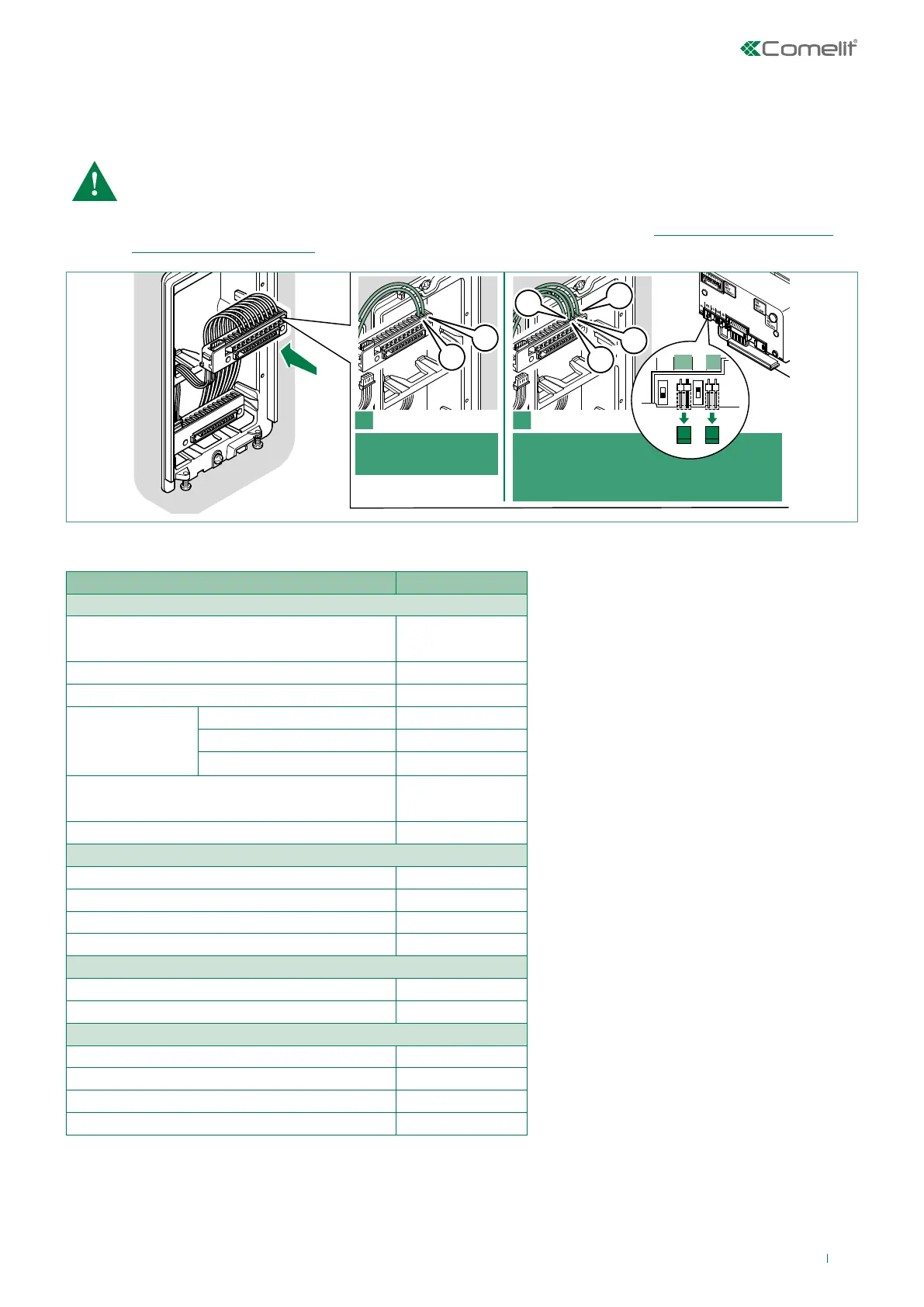 Comelit