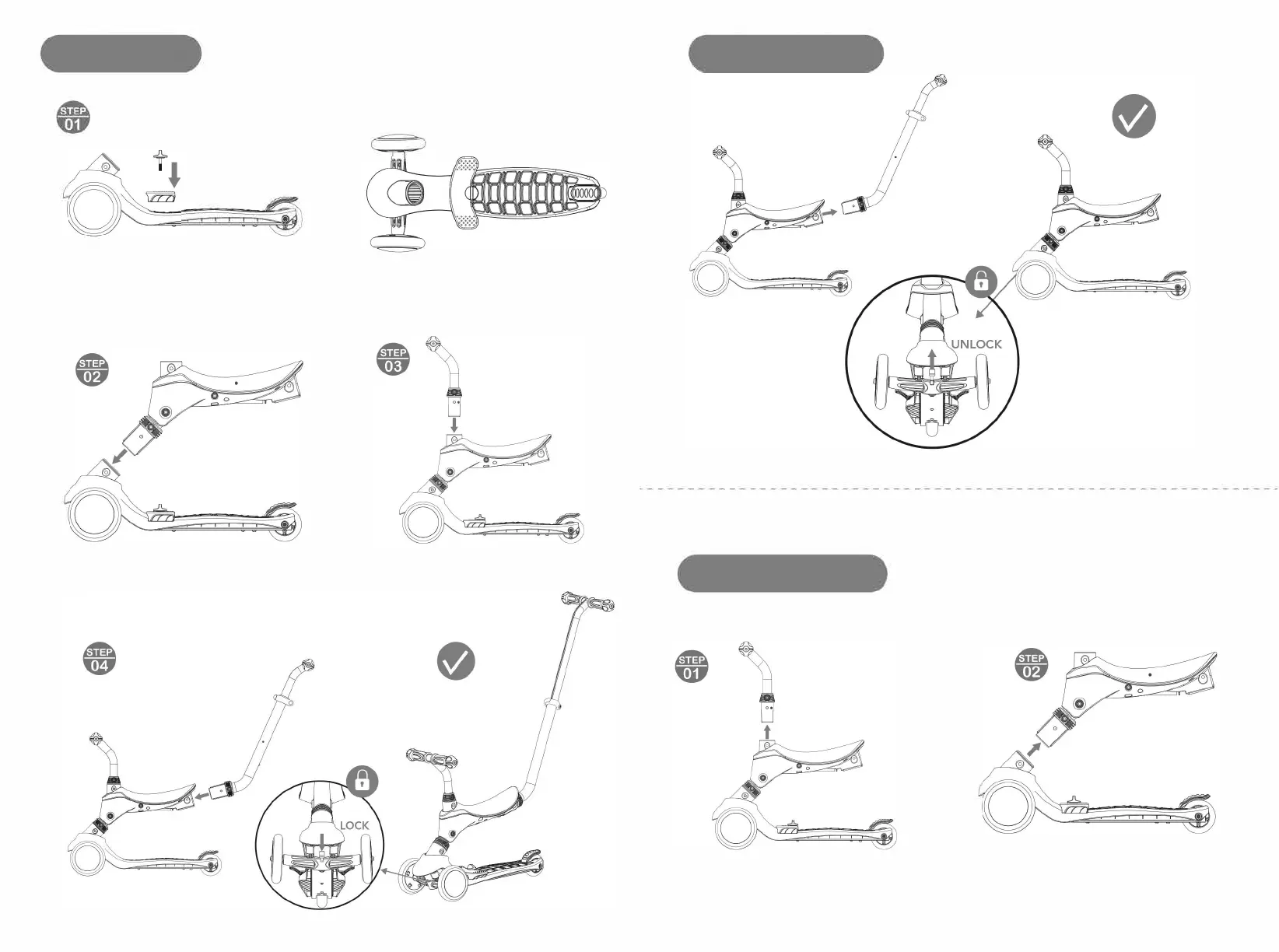 STEP 01

STEP 02

STEP 03

STEP 04

LOCK

UNLOCK

STEP 01

STEP 02