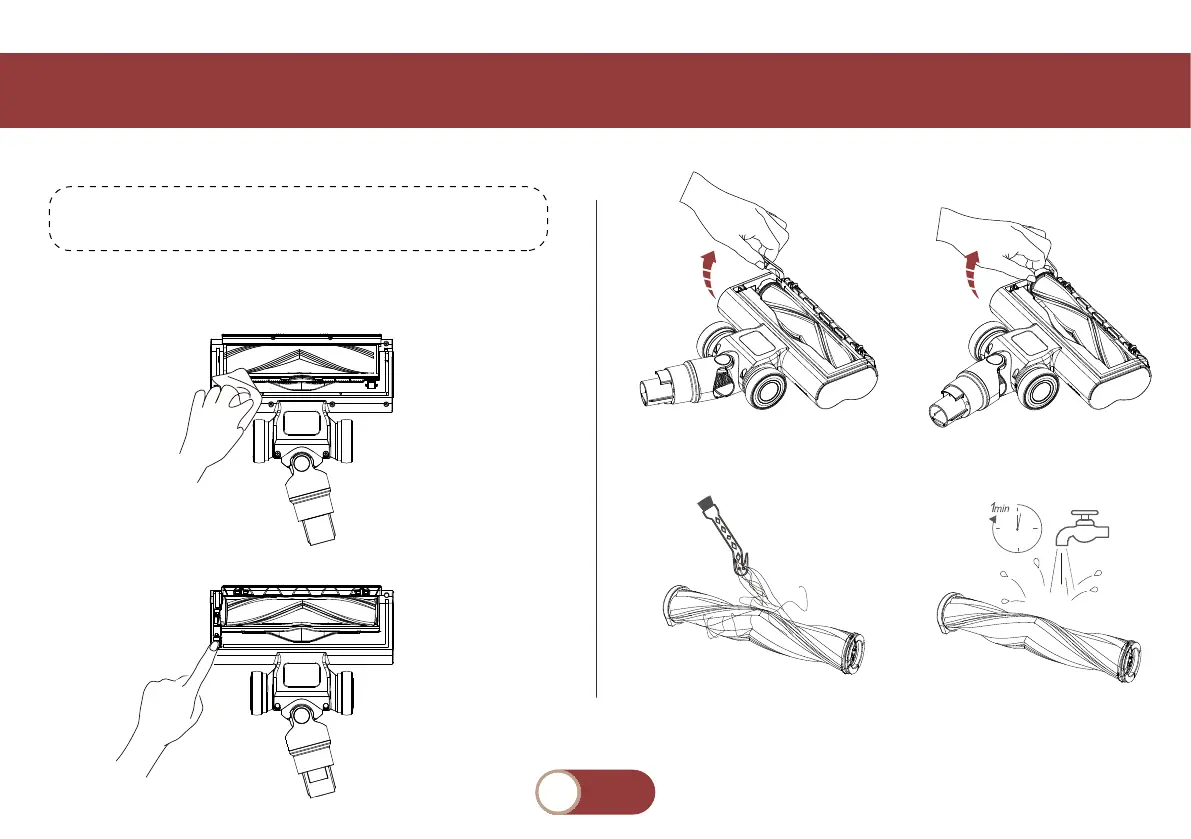 1min