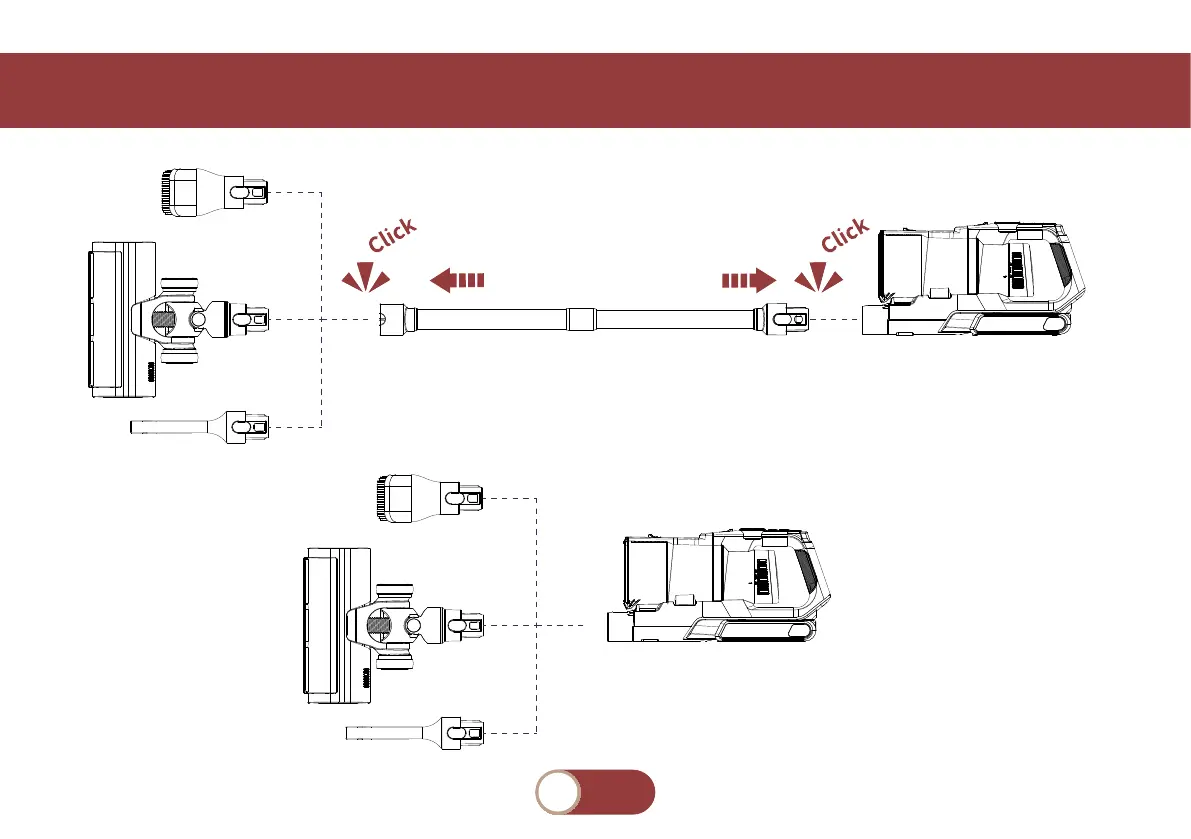 Click

Click