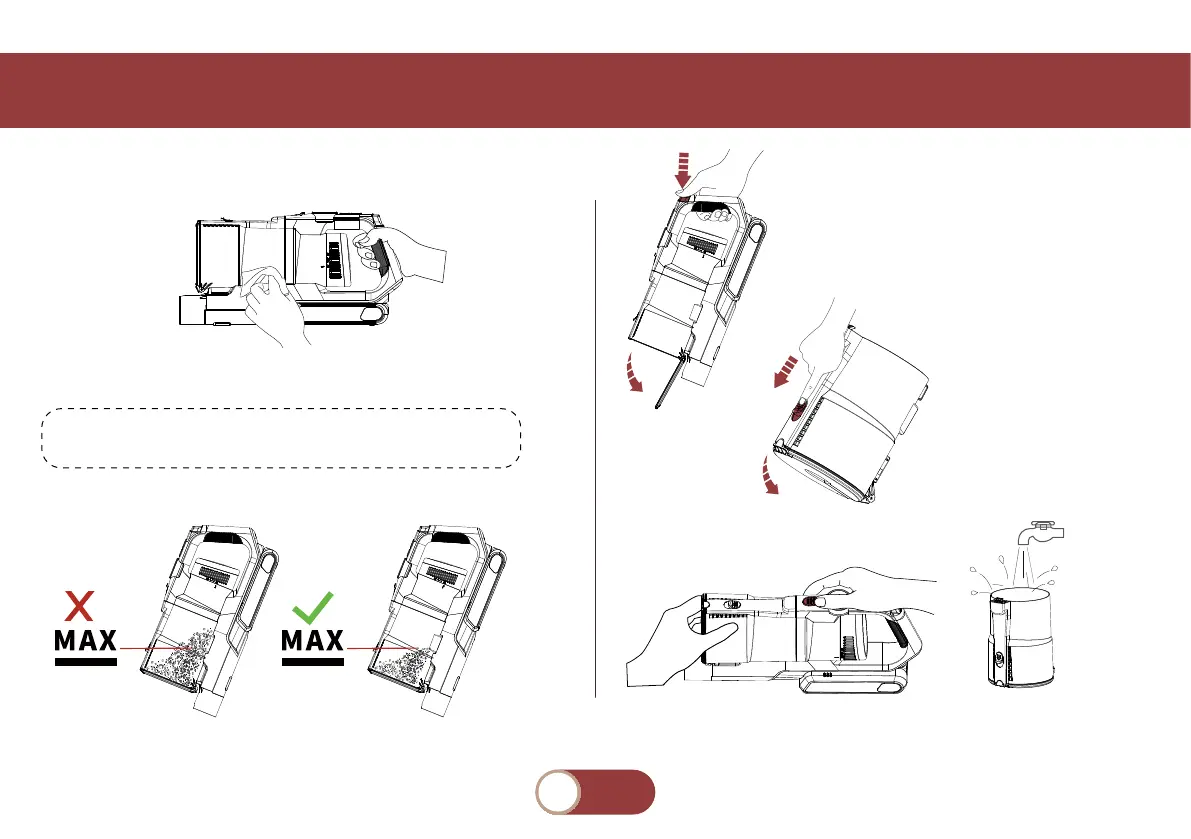 MAX

MAX