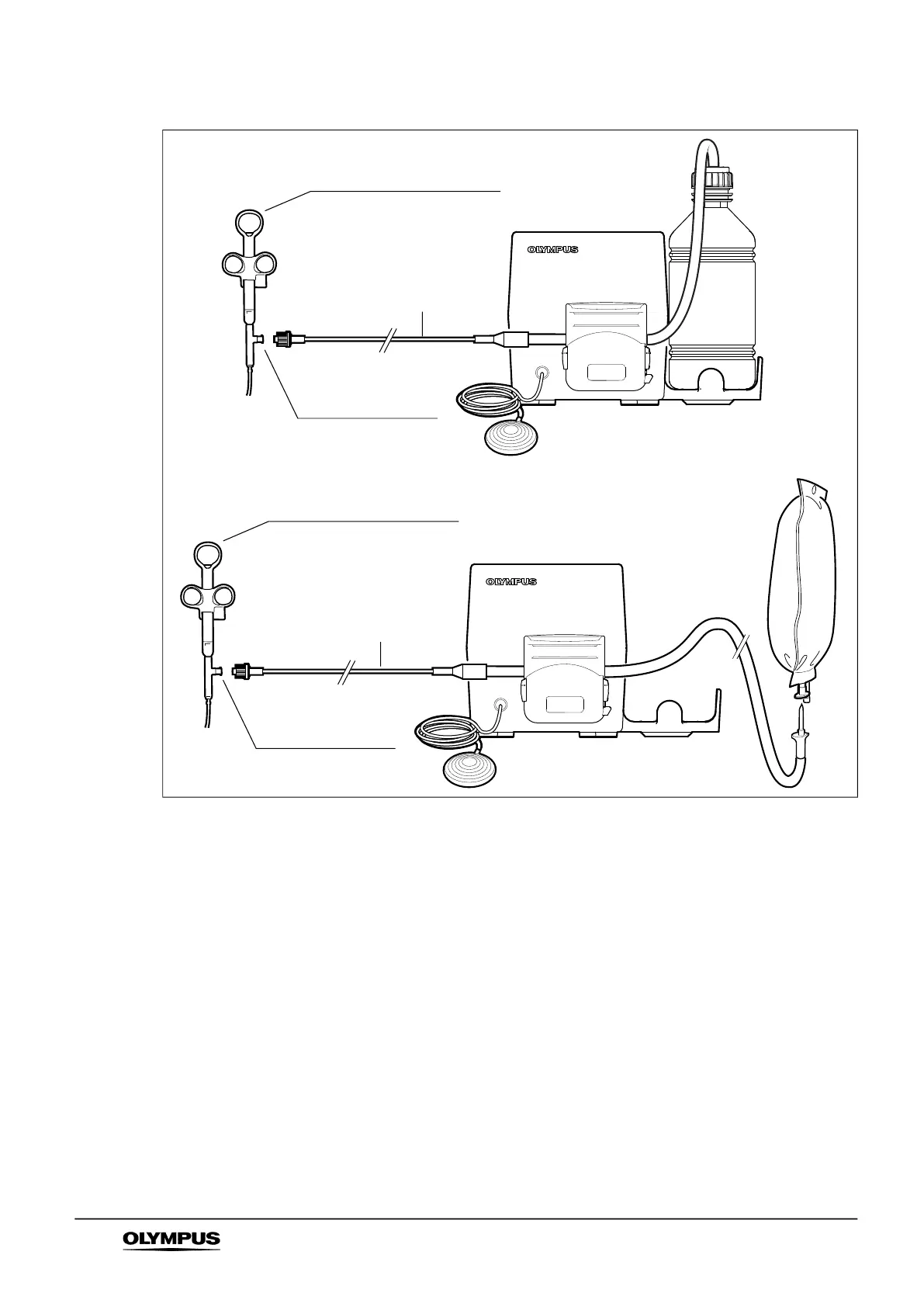 OLYMPUS

OLYMPUS

OLYMPUS