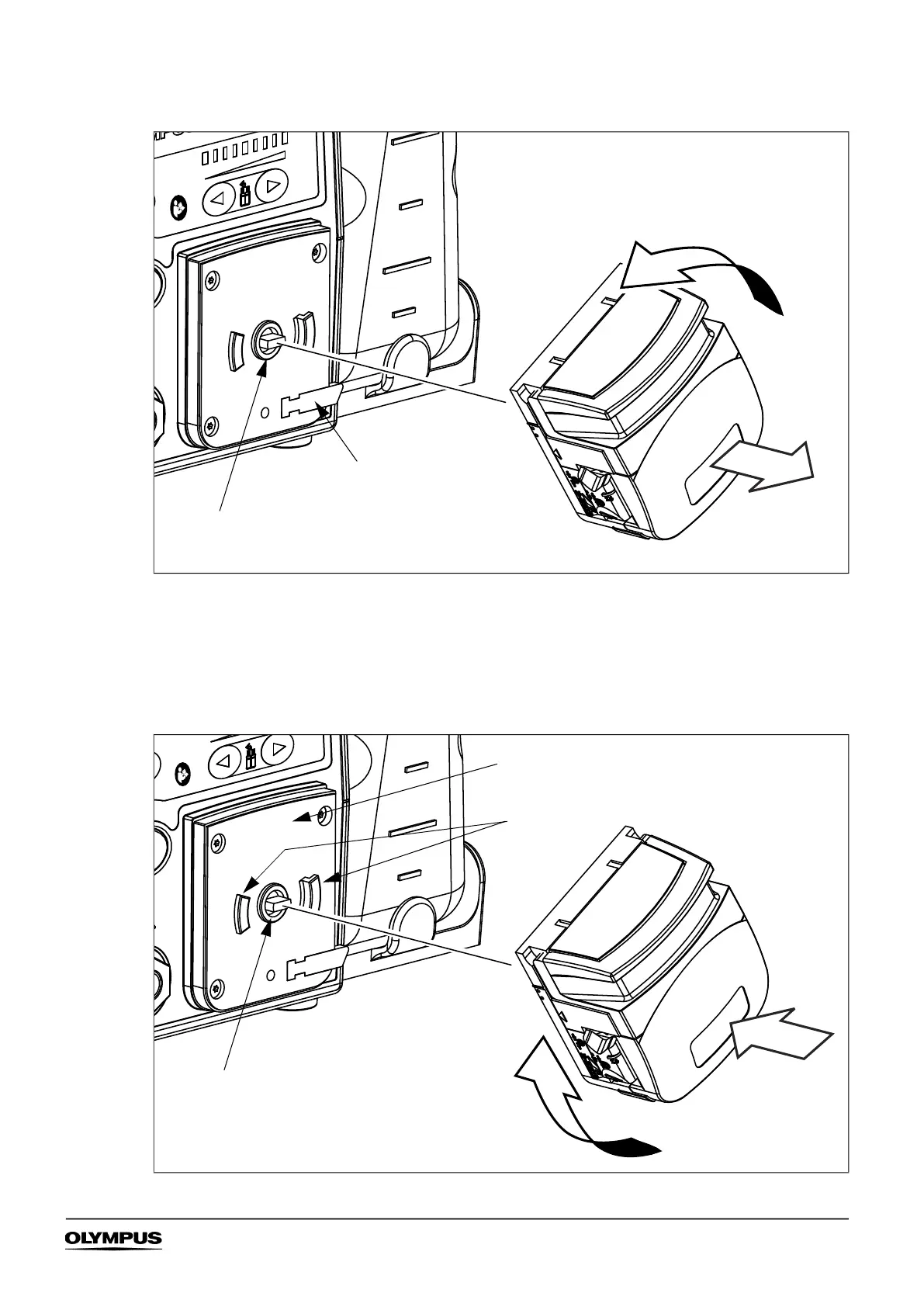 OLYMPUS