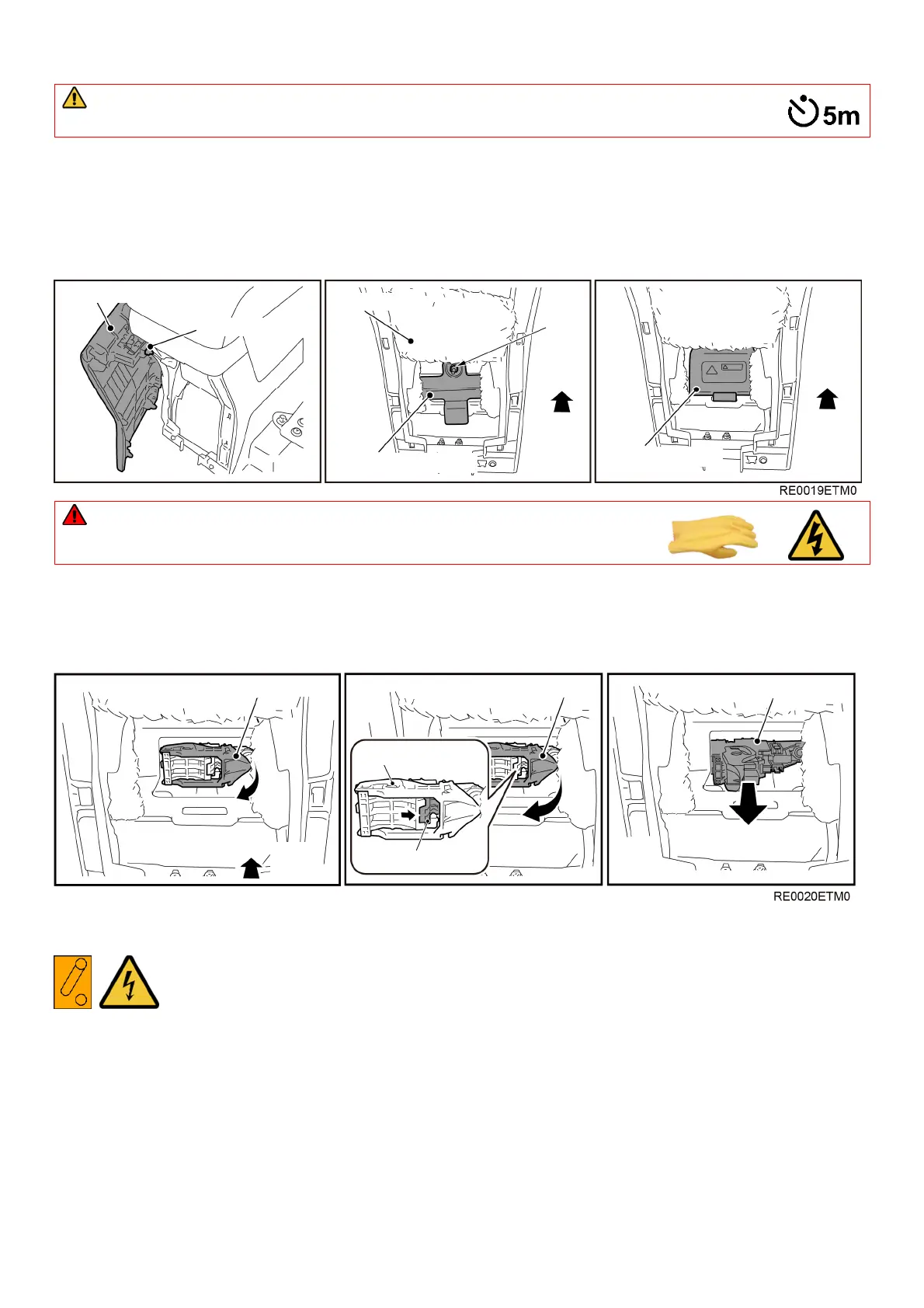 5m

RE0019ETM0

RE0020ETM0