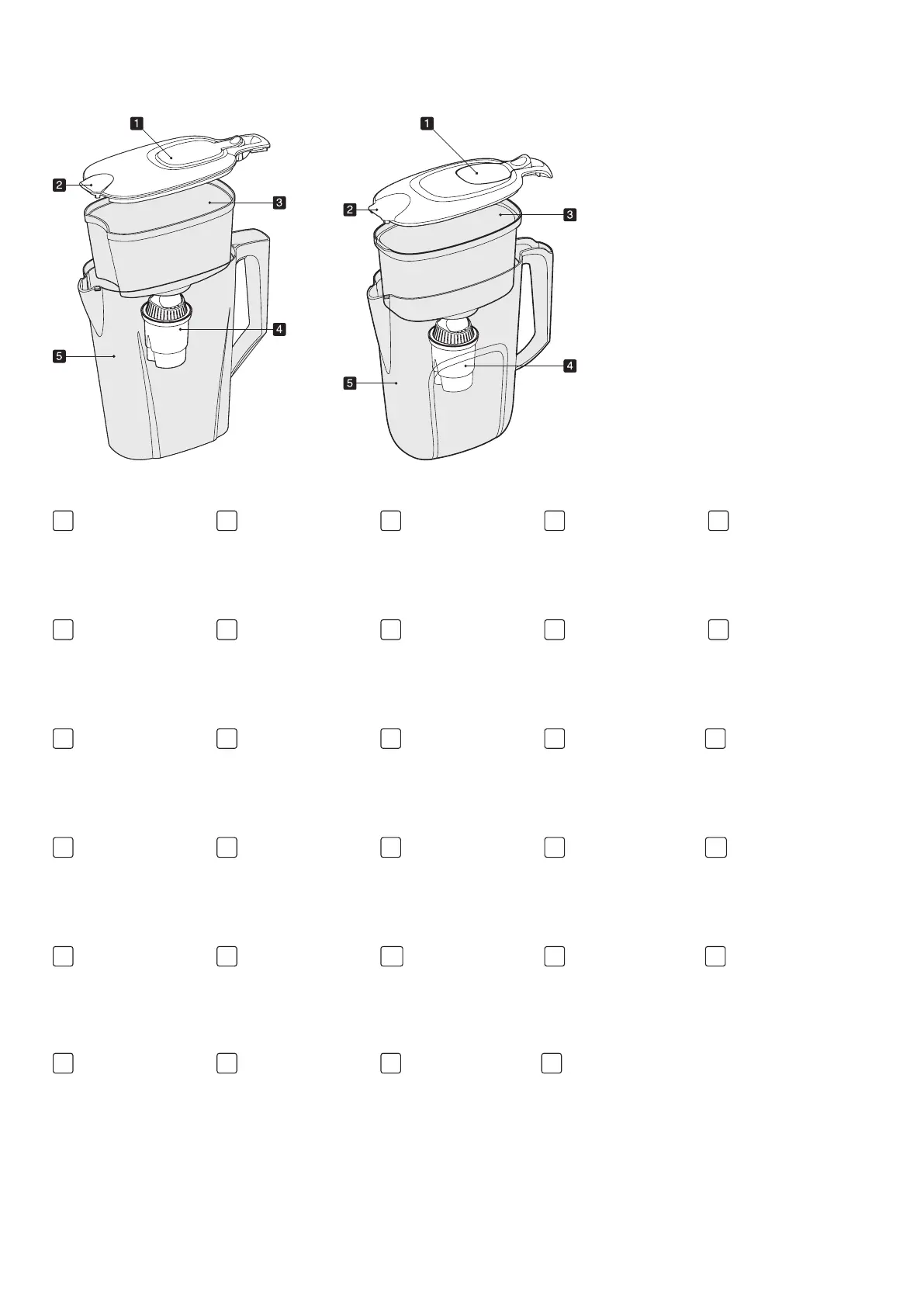 1
2
3
4
5

1
2
3
4
5