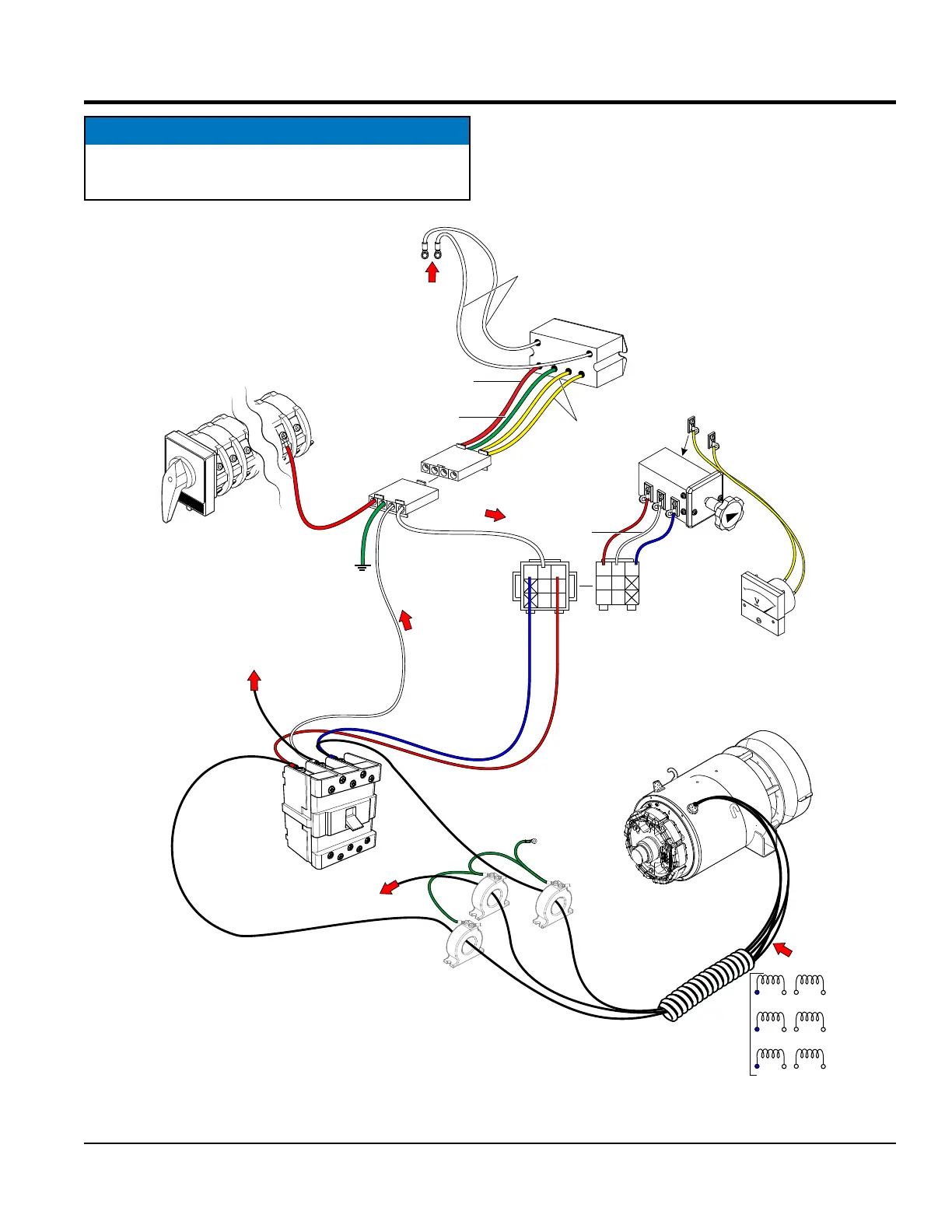 V