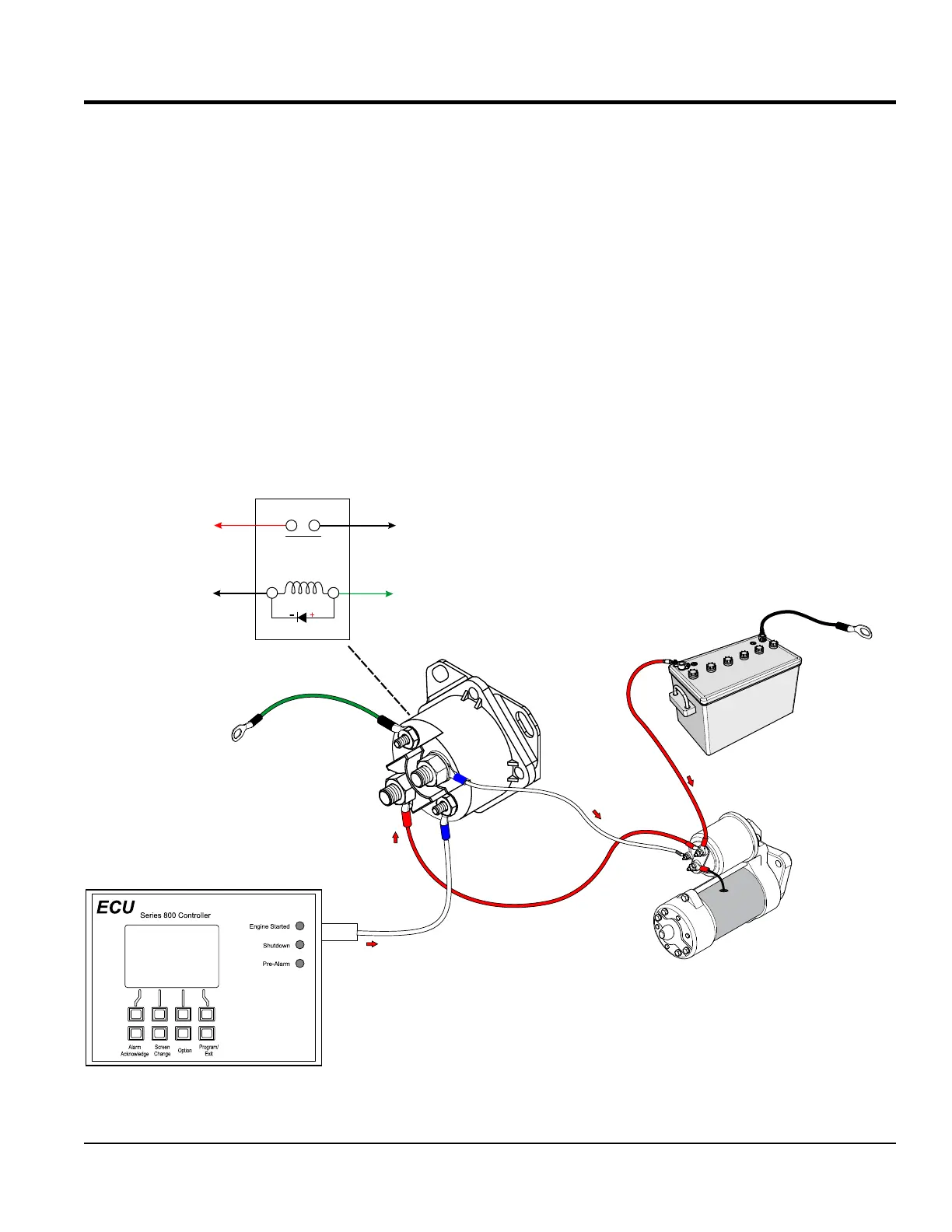 -
+

ECU
Series 800 Controller
Engine Started
Shutdown
Pre-Alarm
Alarm Acknowledge
Screen Change
Option
Program/ Exit