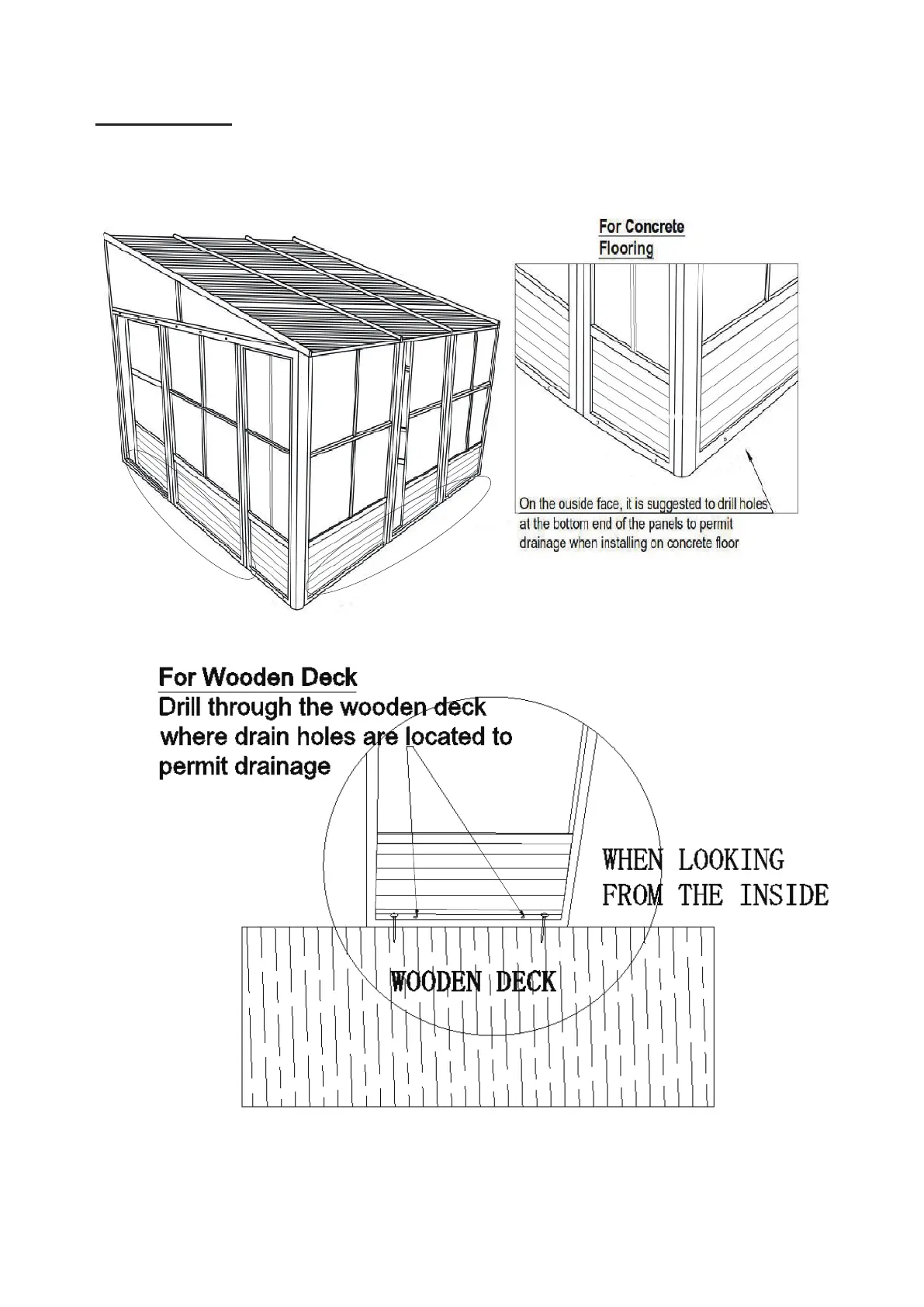 For Concrete Flooring

On the ouside face, it is suggested to drill holes at the bottom end of the panels to permit drainage when installing on concrete floor

For Wooden Deck
Drill through the wooden deck where drain holes are located to permit drainage

WHEN LOOKING FROM THE INSIDE

WOODEN DECK