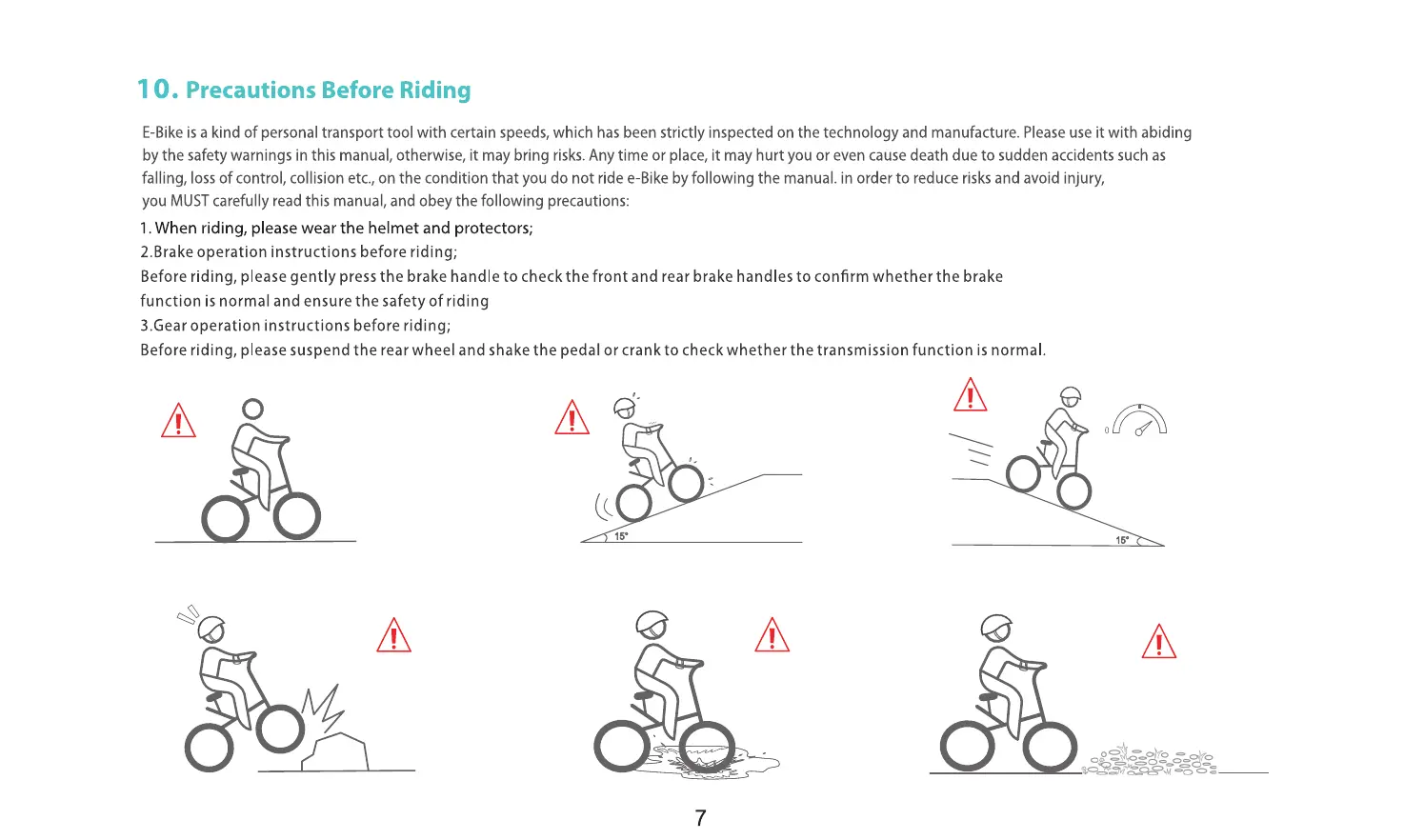 10. Precautions Before Riding

E-Bike is a kind of personal transport tool with certain speeds, which has been strictly inspected on the technology and manufacture. Please use it with abiding by the safety warnings in this manual, otherwise, it may bring risks. Any time or place, it may hurt you or even cause death due to sudden accidents such as falling, loss of control, collision etc., on the condition that you do not ride e-Bike by following the manual. in order to reduce risks and avoid injury, you MUST carefully read this manual, and obey the following precautions:

1. When riding, please wear the helmet and protectors;

2.Brake operation instructions before riding;

Before riding, please gently press the brake handle to check the front and rear brake handles to confirm whether the brake function is normal and ensure the safety of riding

3.Gear operation instructions before riding;

Before riding, please suspend the rear wheel and shake the pedal or crank to check whether the transmission function is normal.

15°

0

15°

7