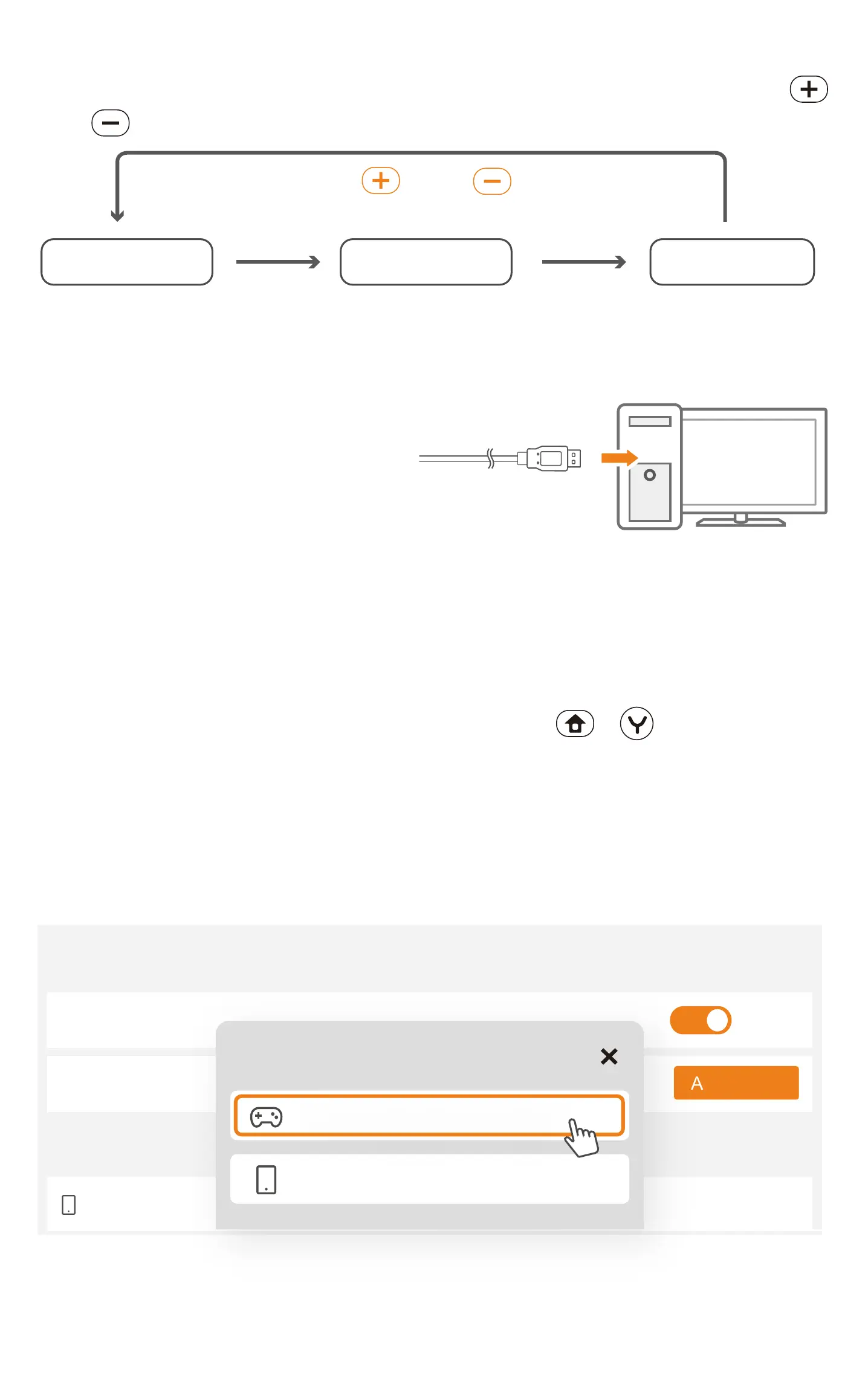 A