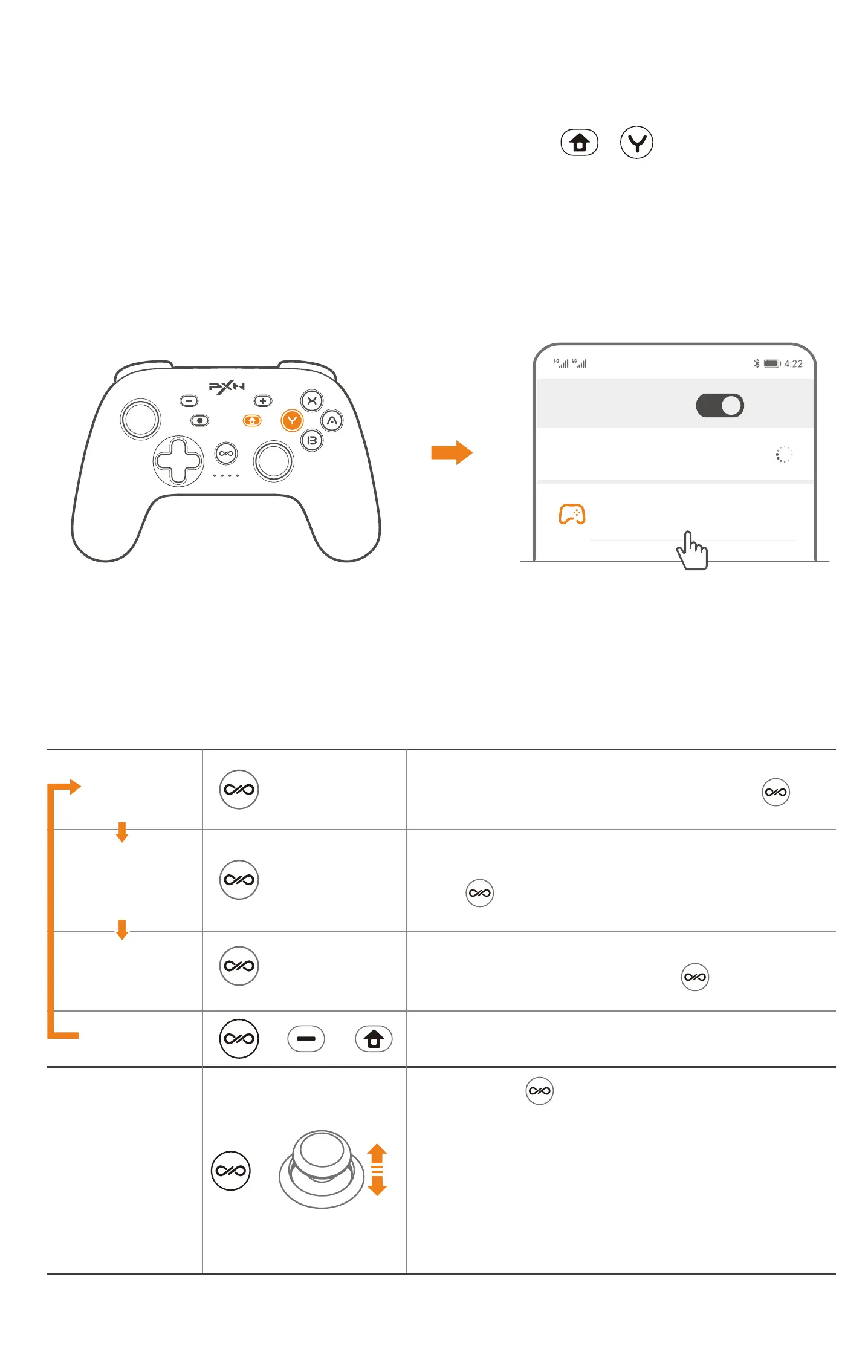 PXN

4:22