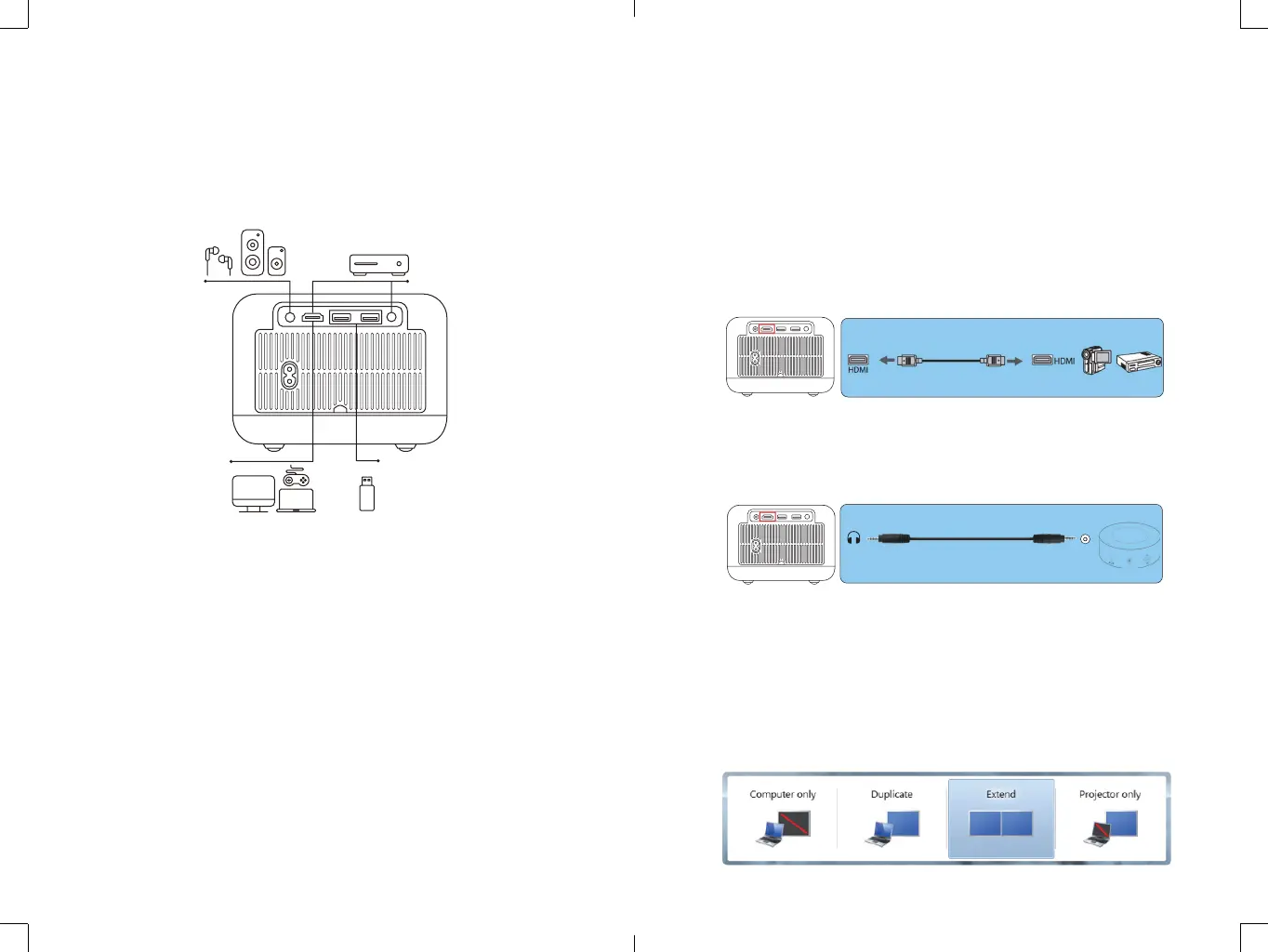 HDMI

HDMI

Computer only

Duplicate

Extend

Projector only