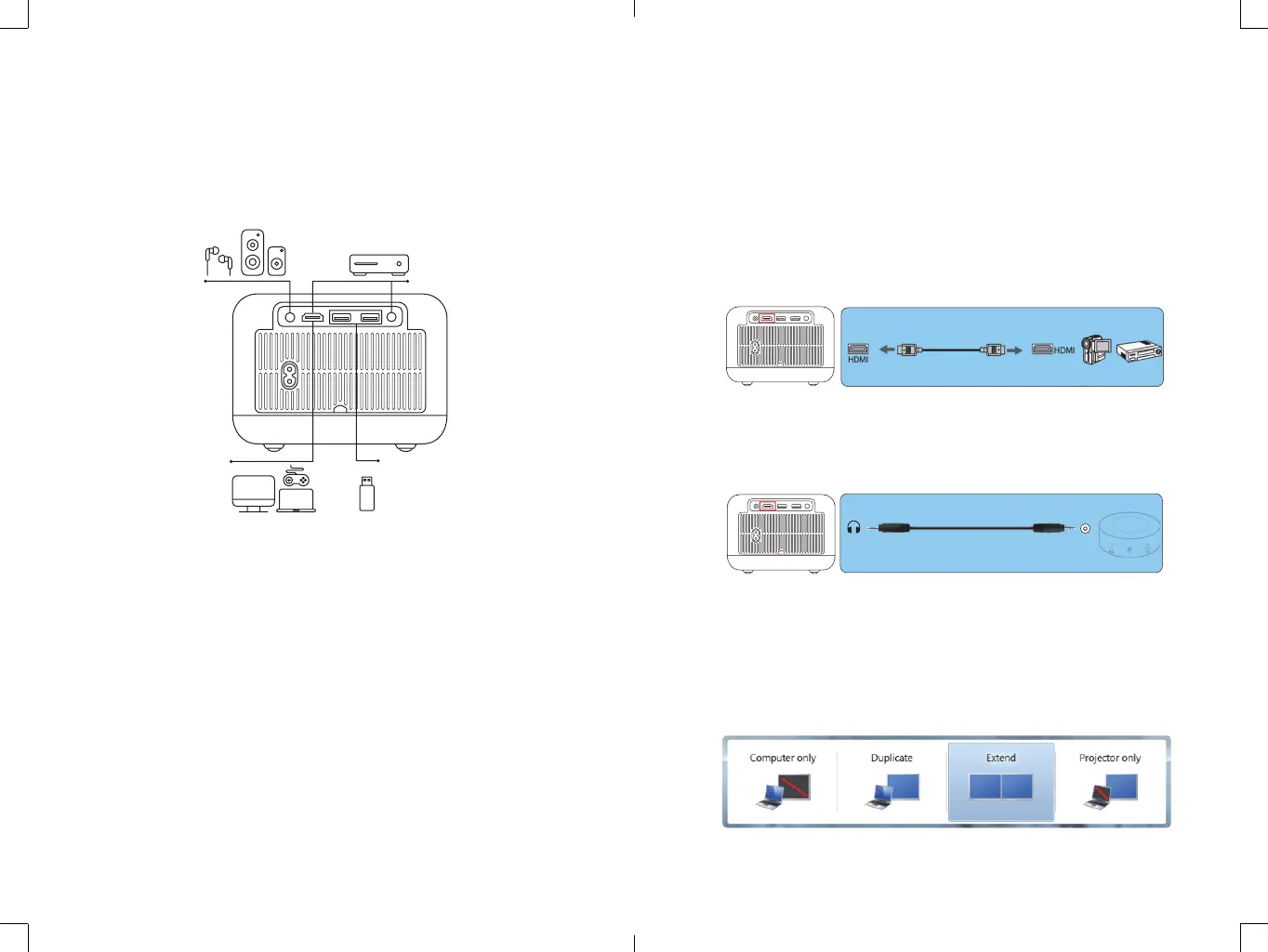 HDMI

HDMI

Computer only

Duplicate

Extend

Projector only