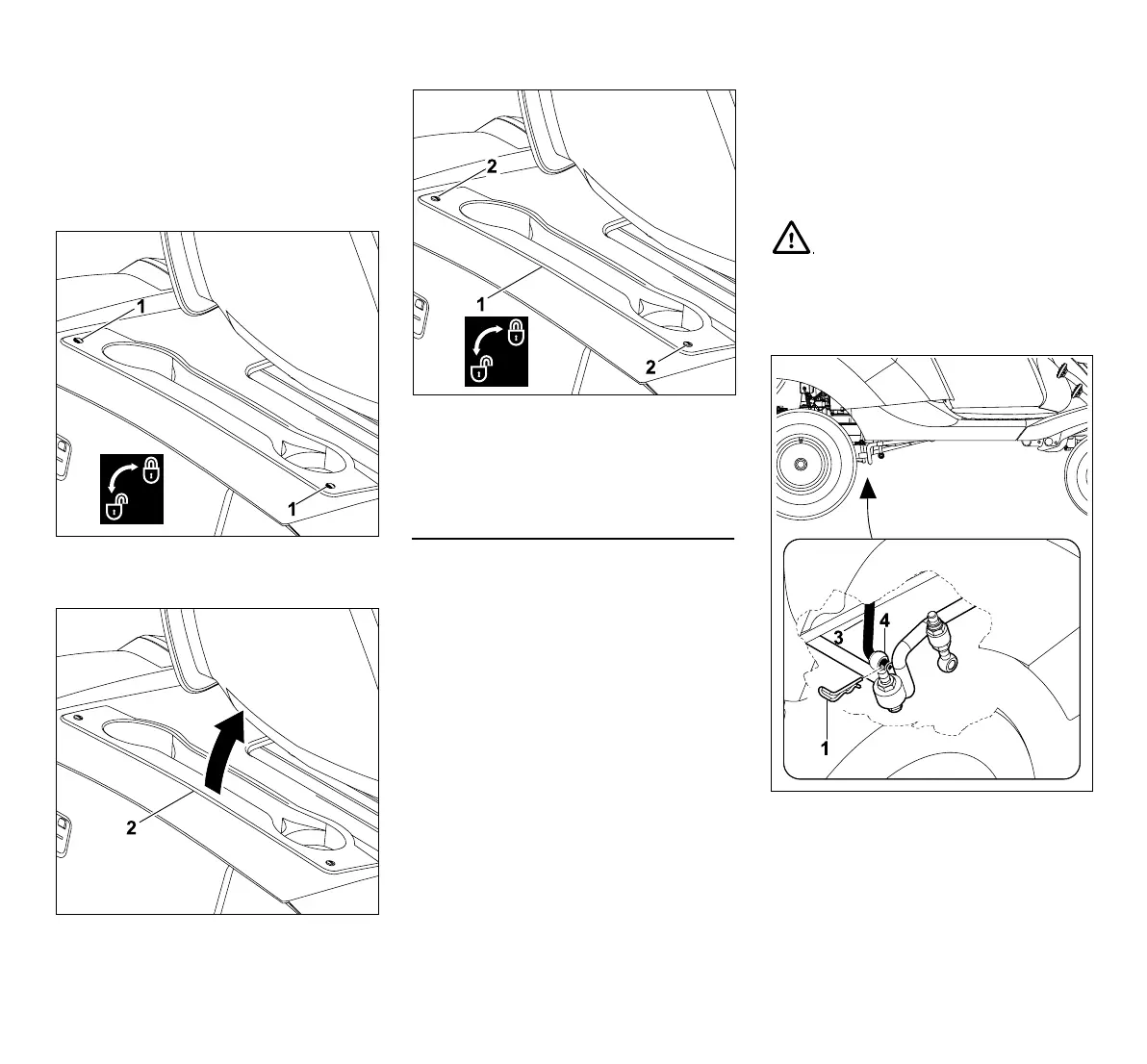 1

1

2

2

1

2

3

4

1