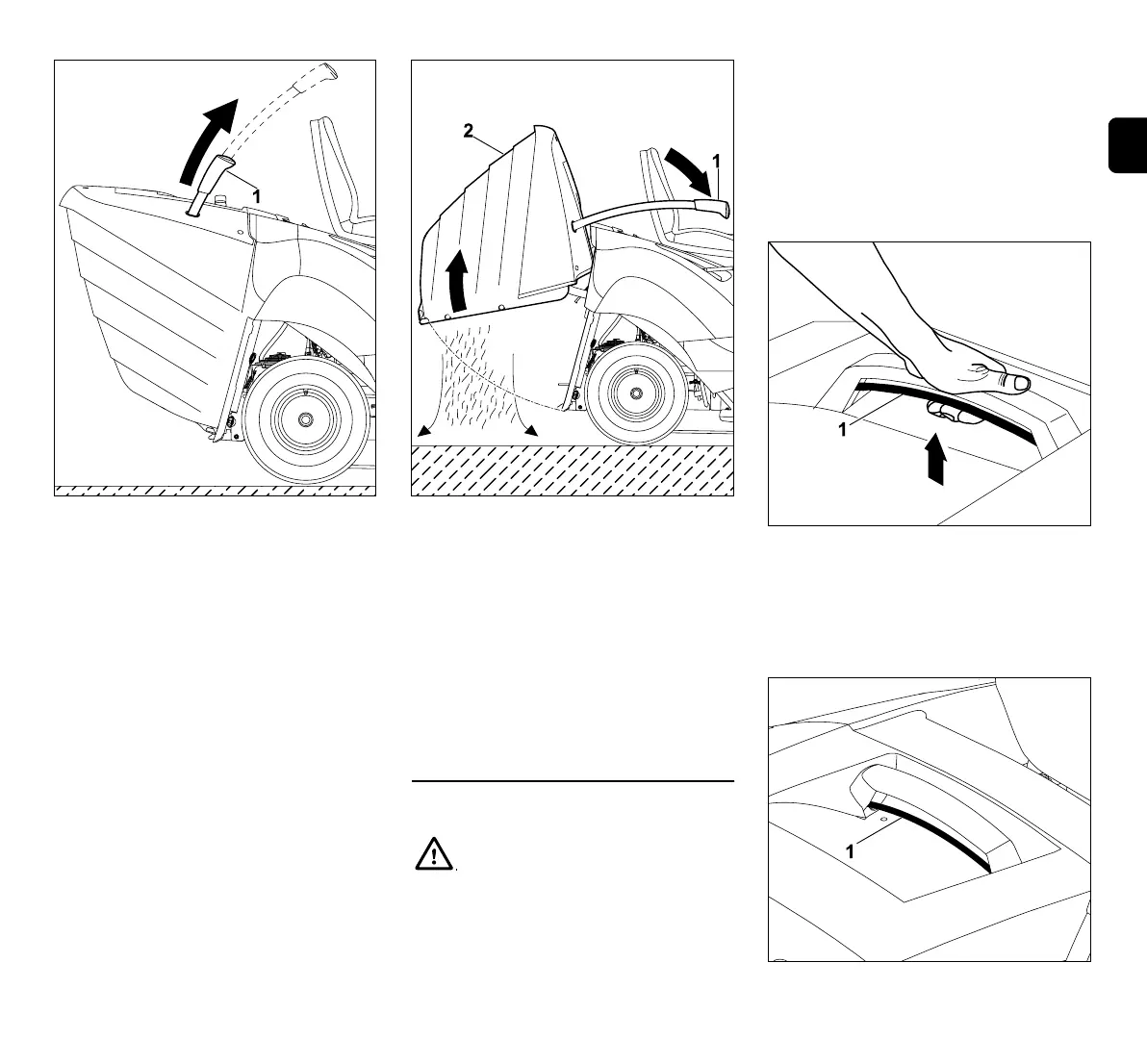 1

2

1

1

1