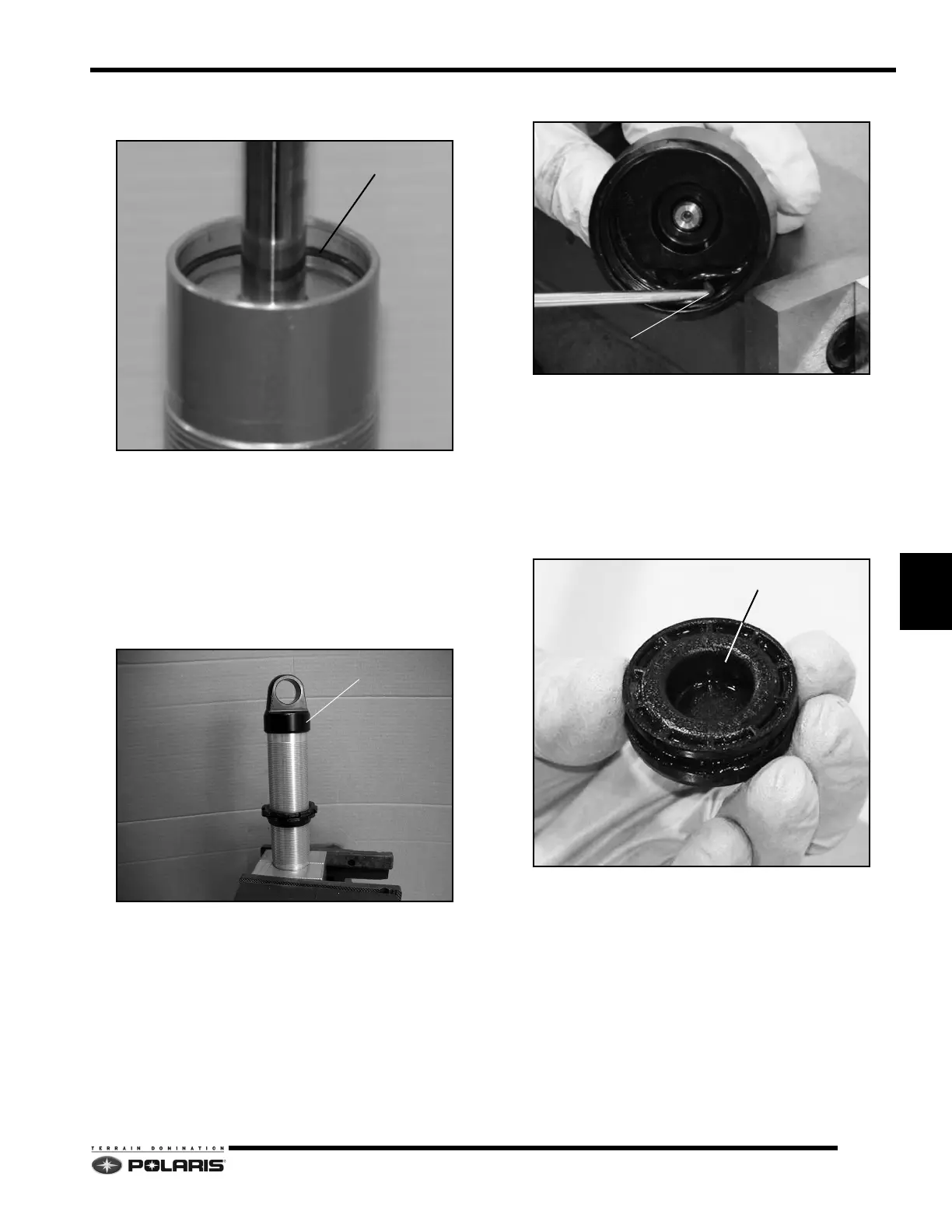 TERRAIN DOMINATION
POLARIS