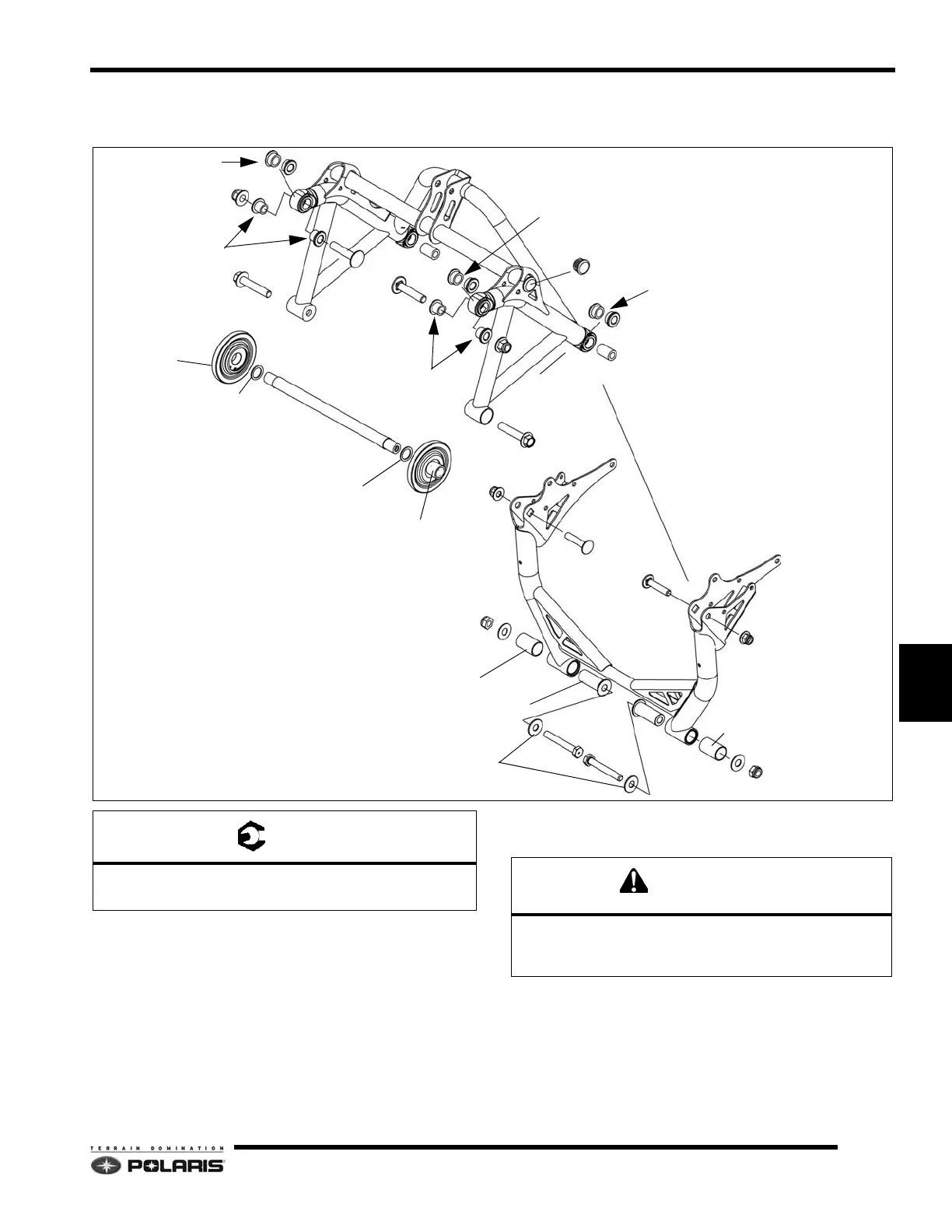 TERRAIN DOMINATION
POLARIS