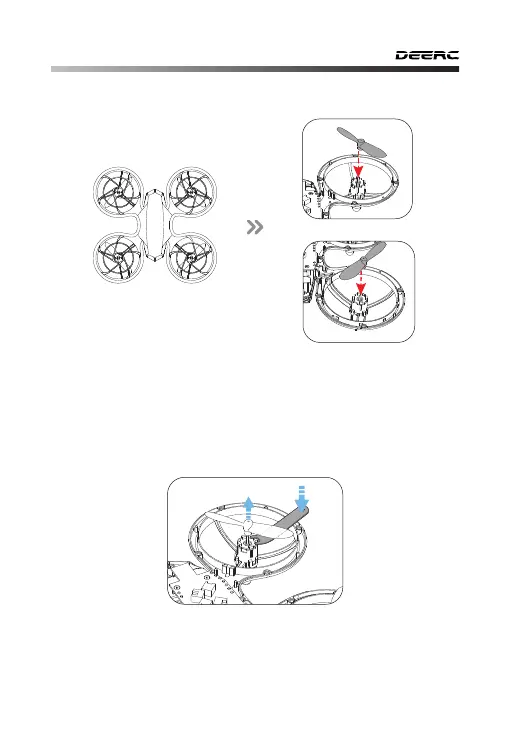 DEERC