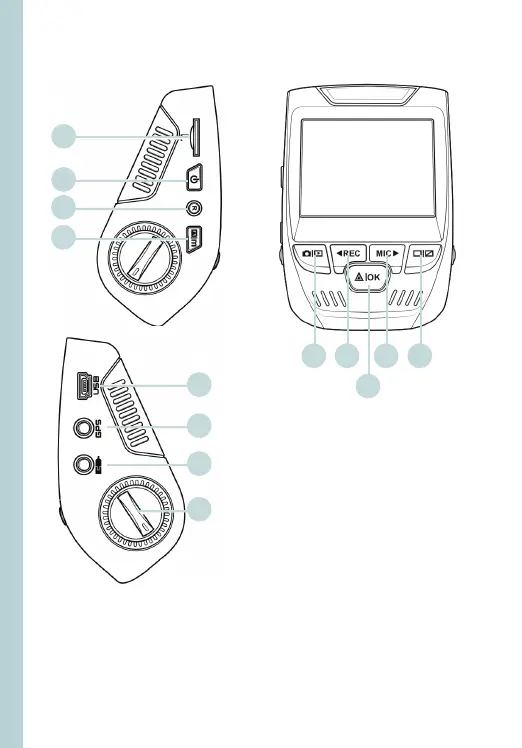 R

◄REC
MIC►
OK

USB
GPS