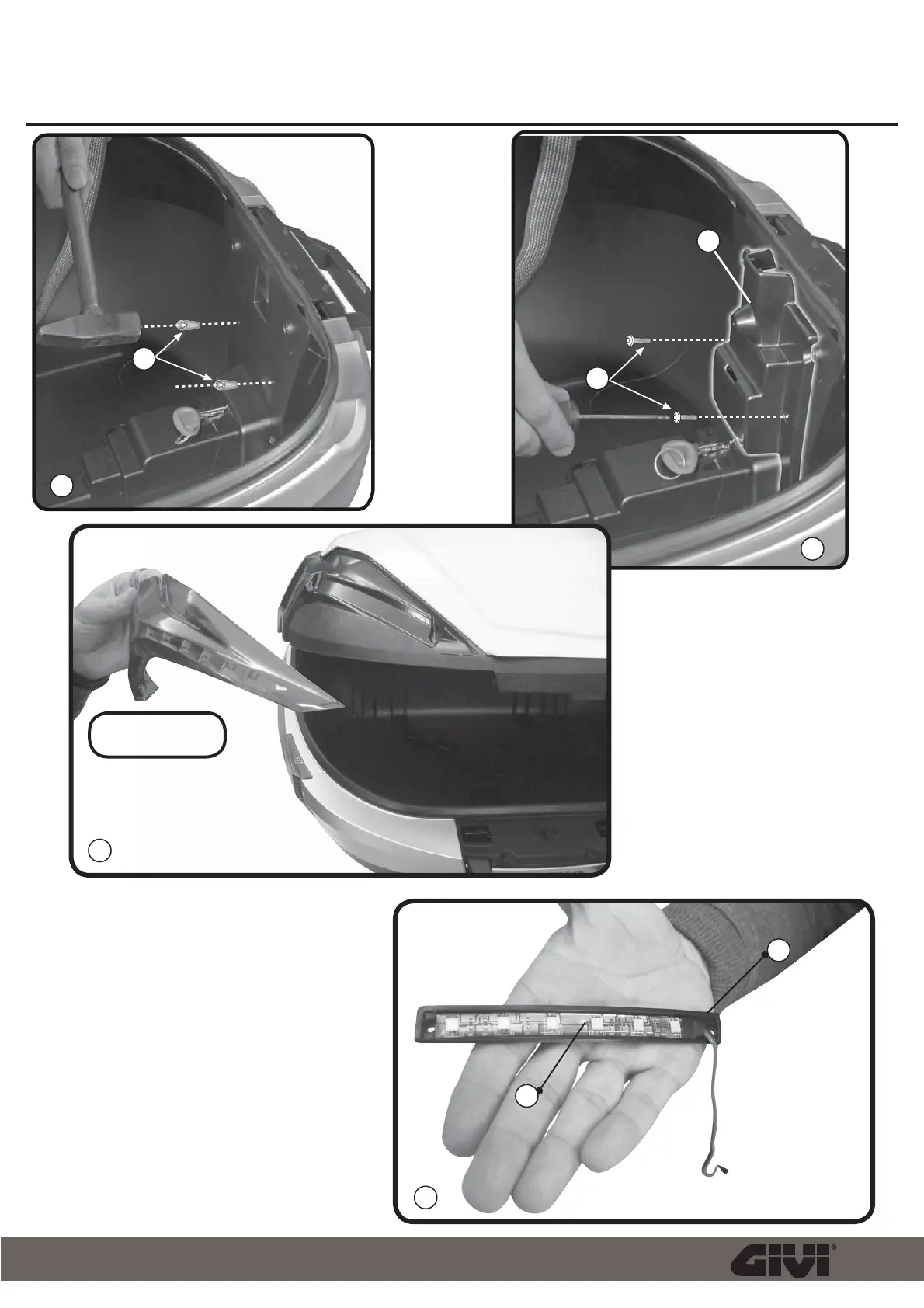 GIVI®