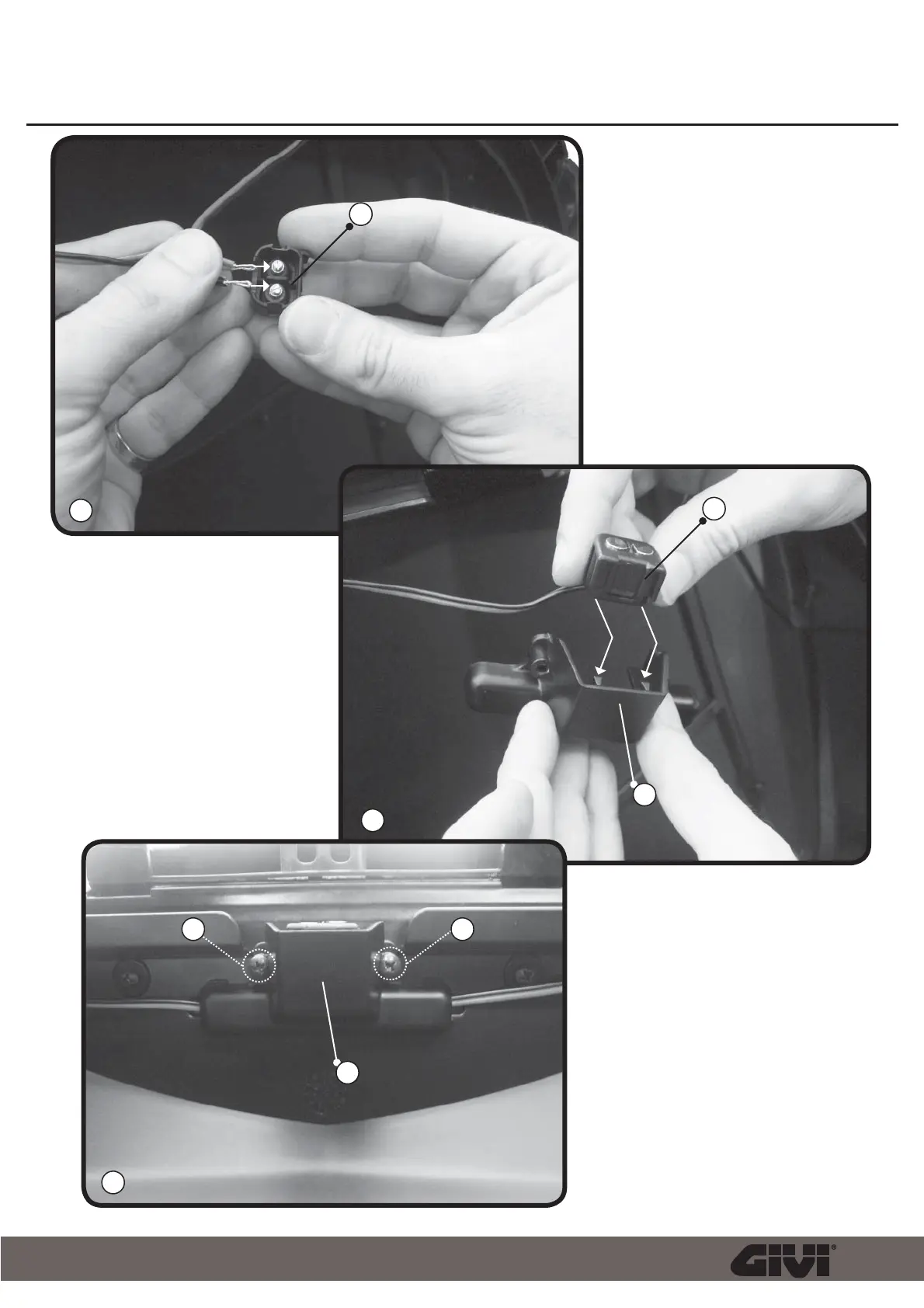 GIVI®