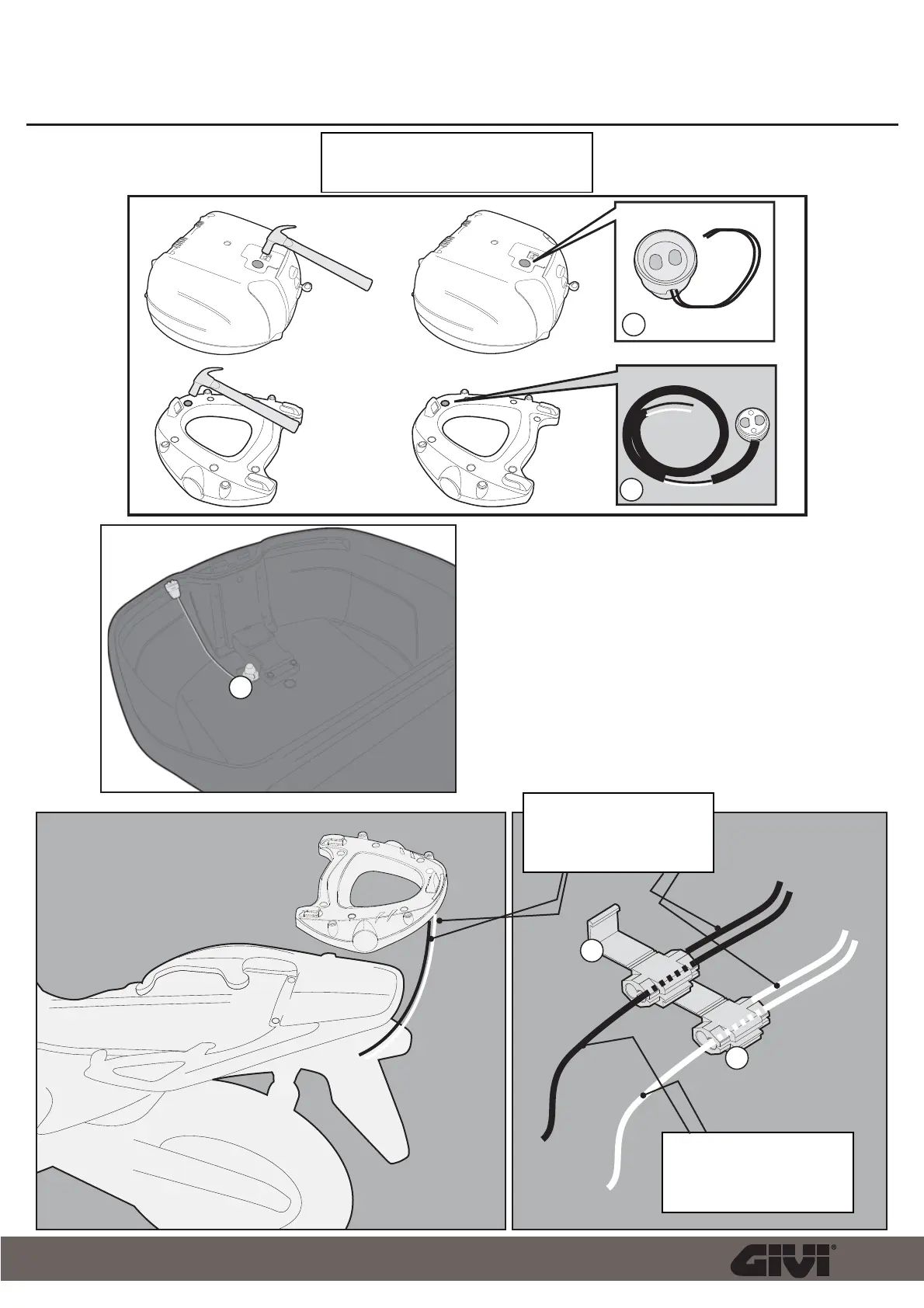 GIVI®