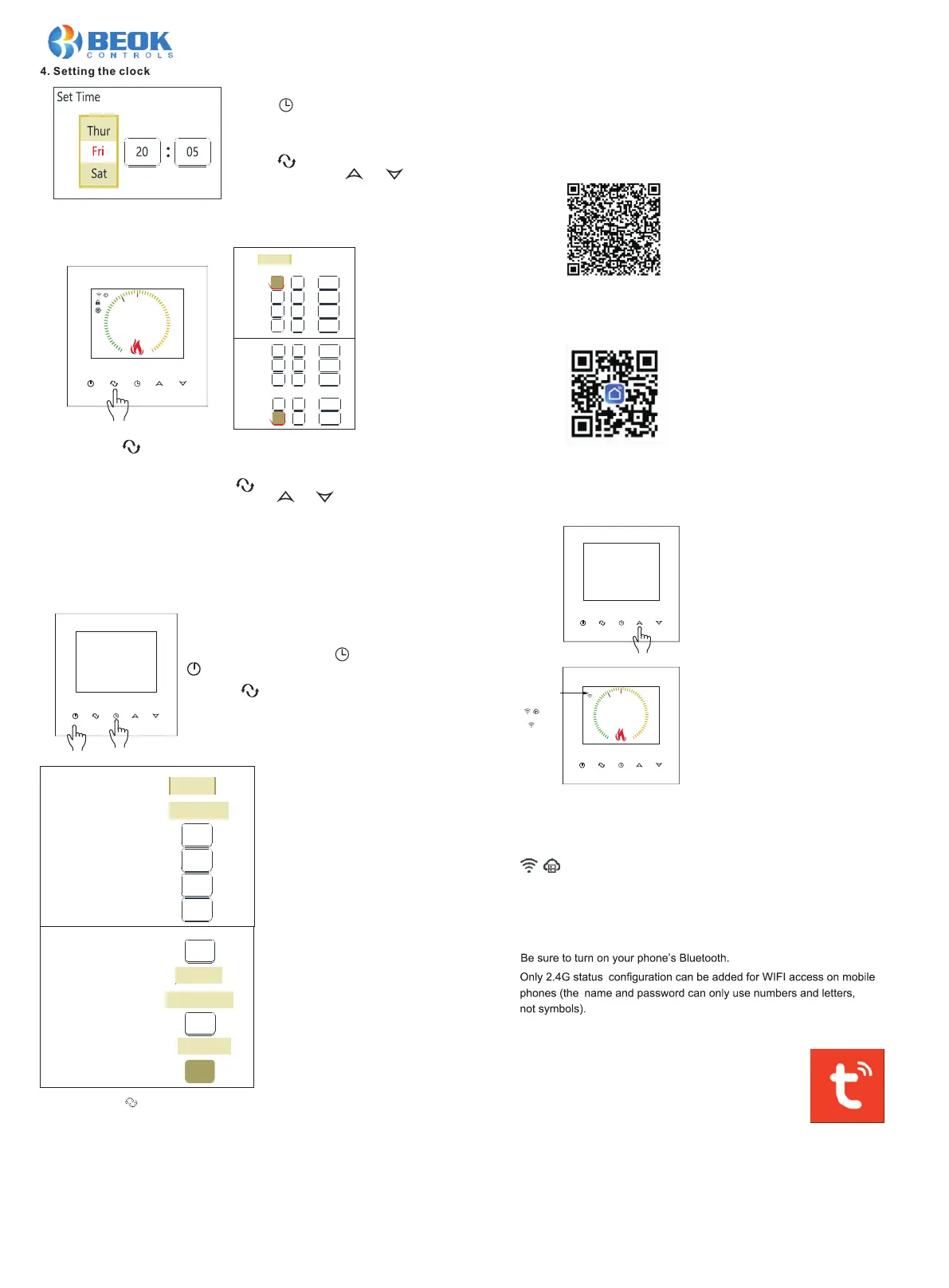 BEOK
CONTROLS
4. Setting the clock

Set Time
Thur
Fri
Sat
20 : 05

Be sure to turn on your phone's Bluetooth.

Only 2.4G status configuration can be added for WIFI access on mobile phones (the name and password can only use numbers and letters, not symbols).