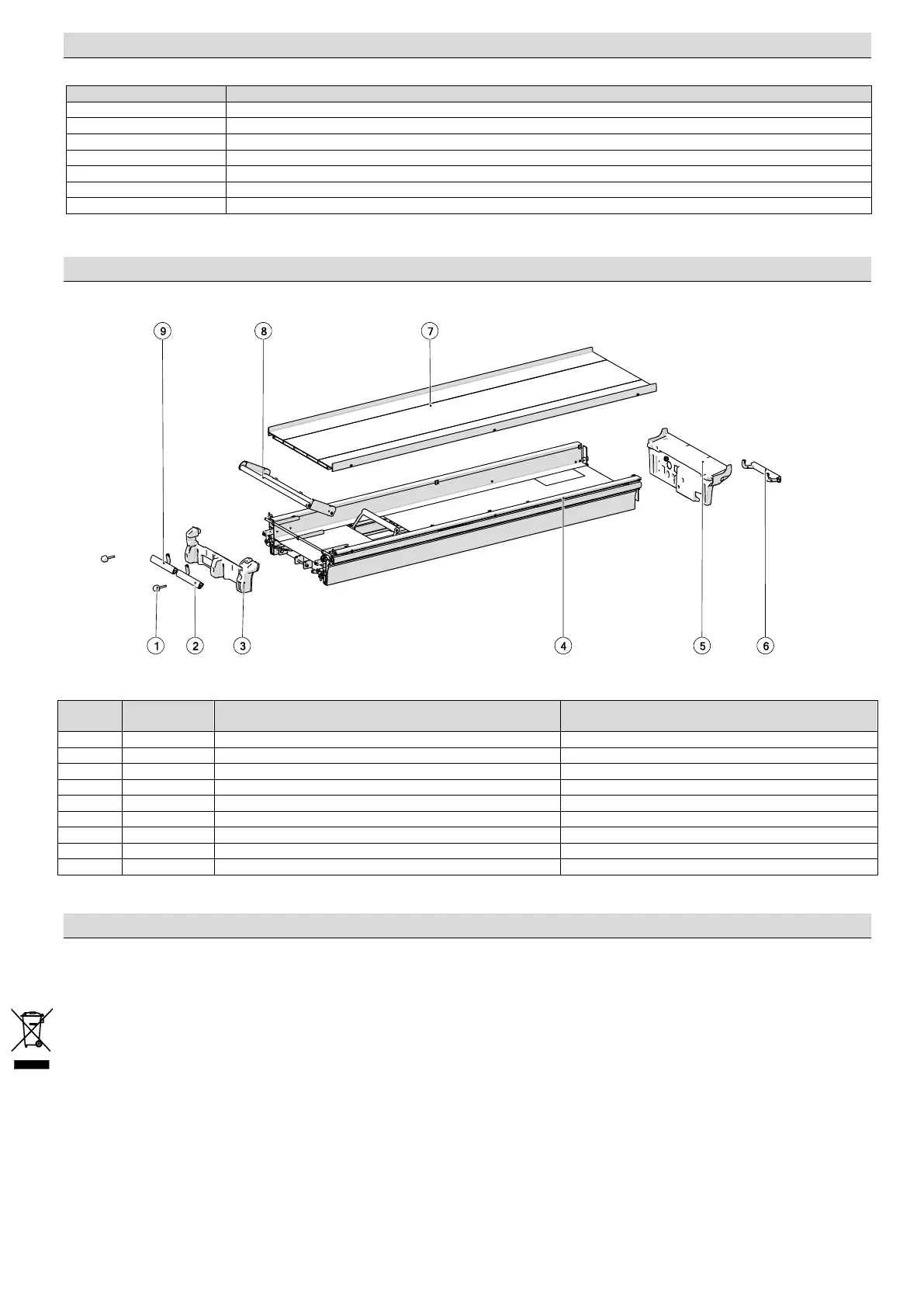 9 8 7

1 2 3 4 5 6