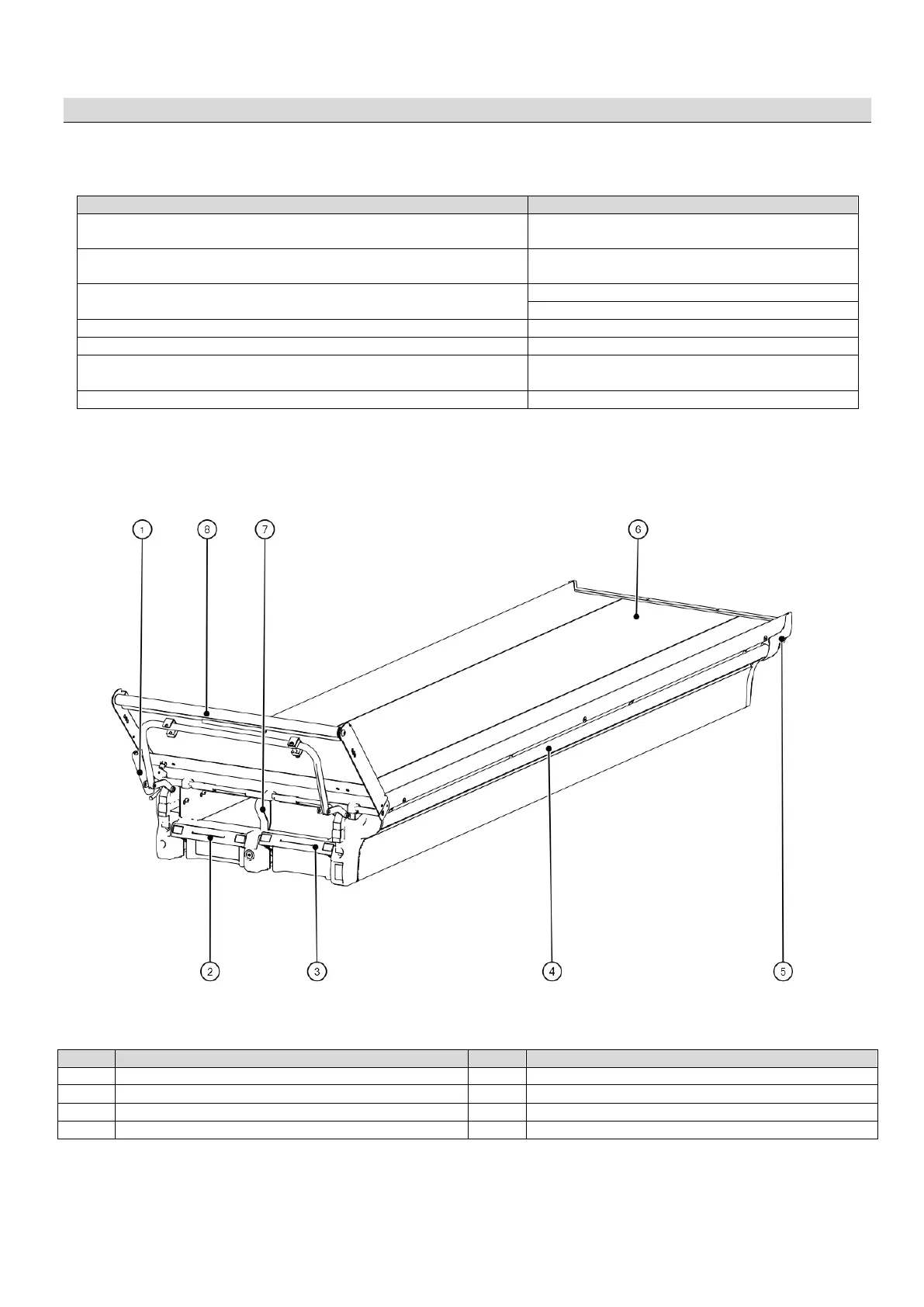 1
8
7
6
2
3
4
5