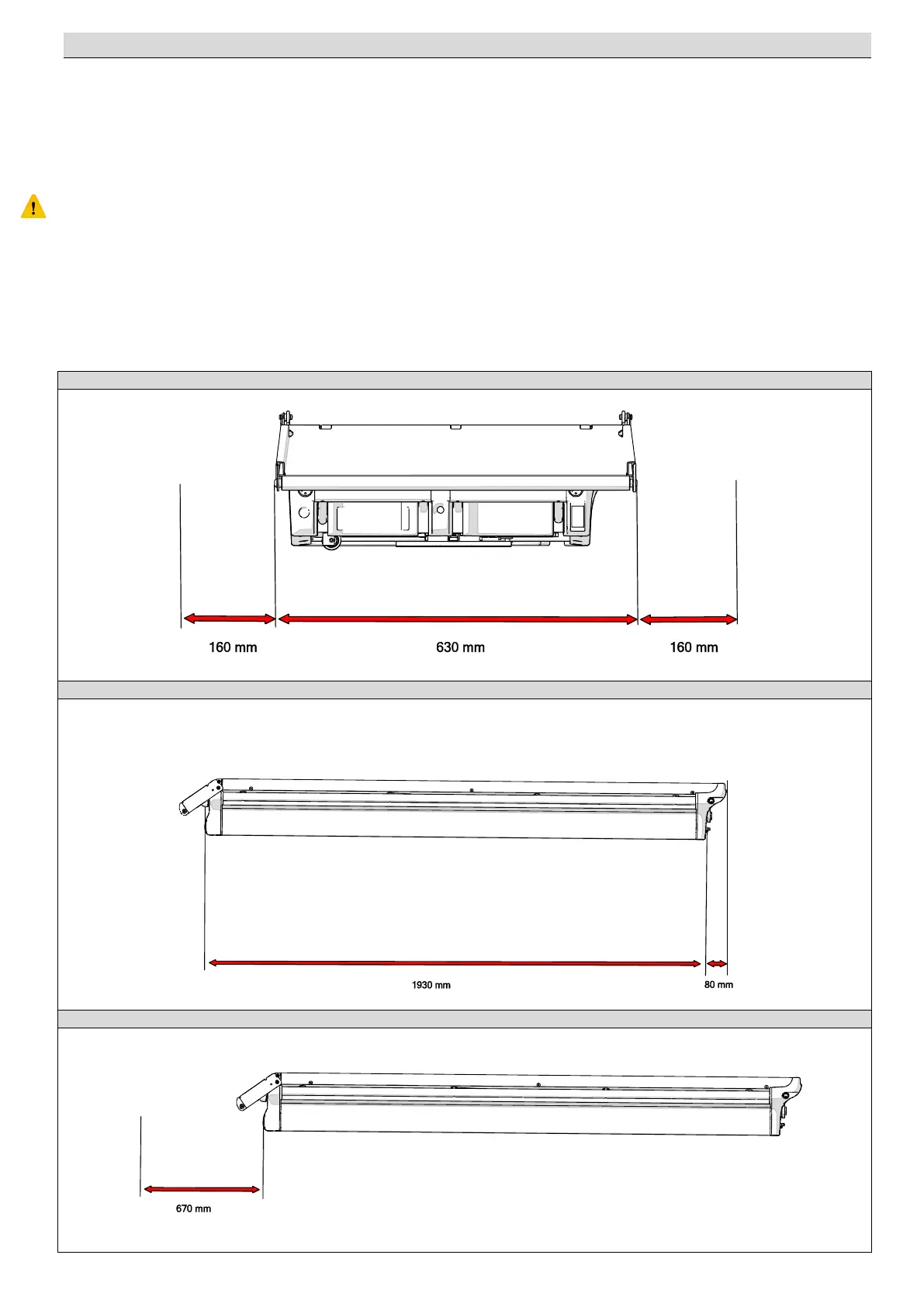 160 mm

630 mm

160 mm

1930 mm

80 mm

670 mm