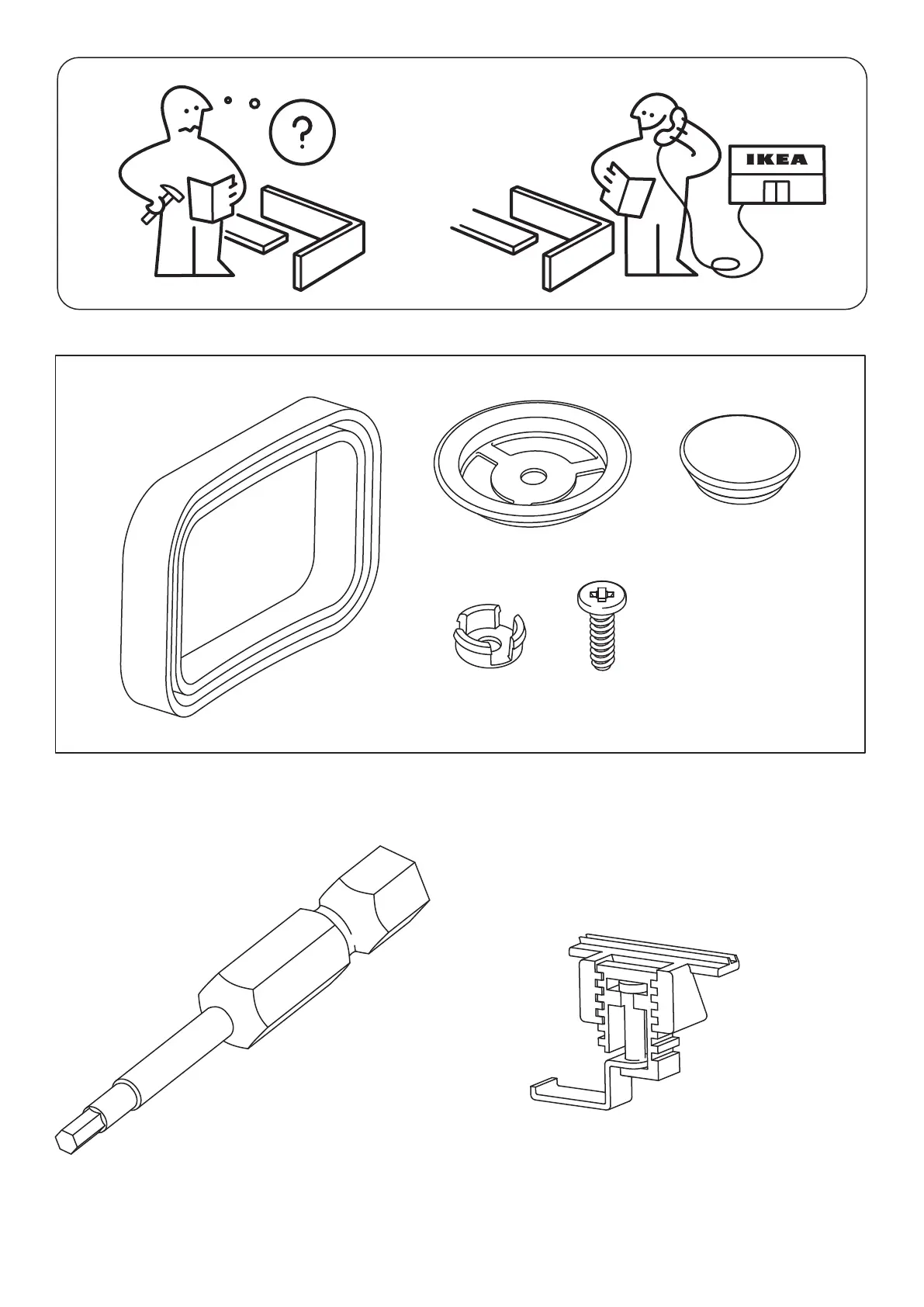 ?

IKEA