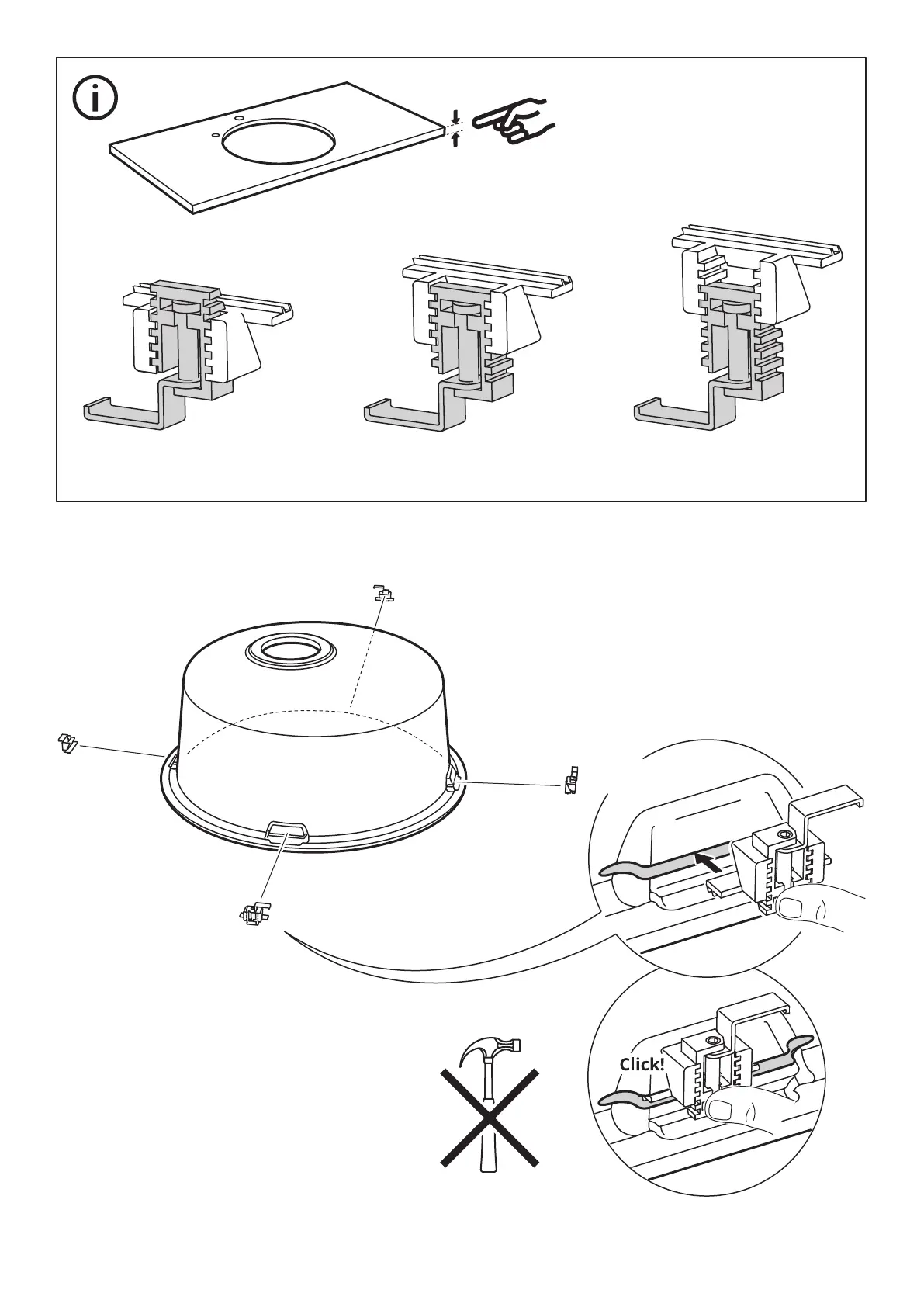 Click!