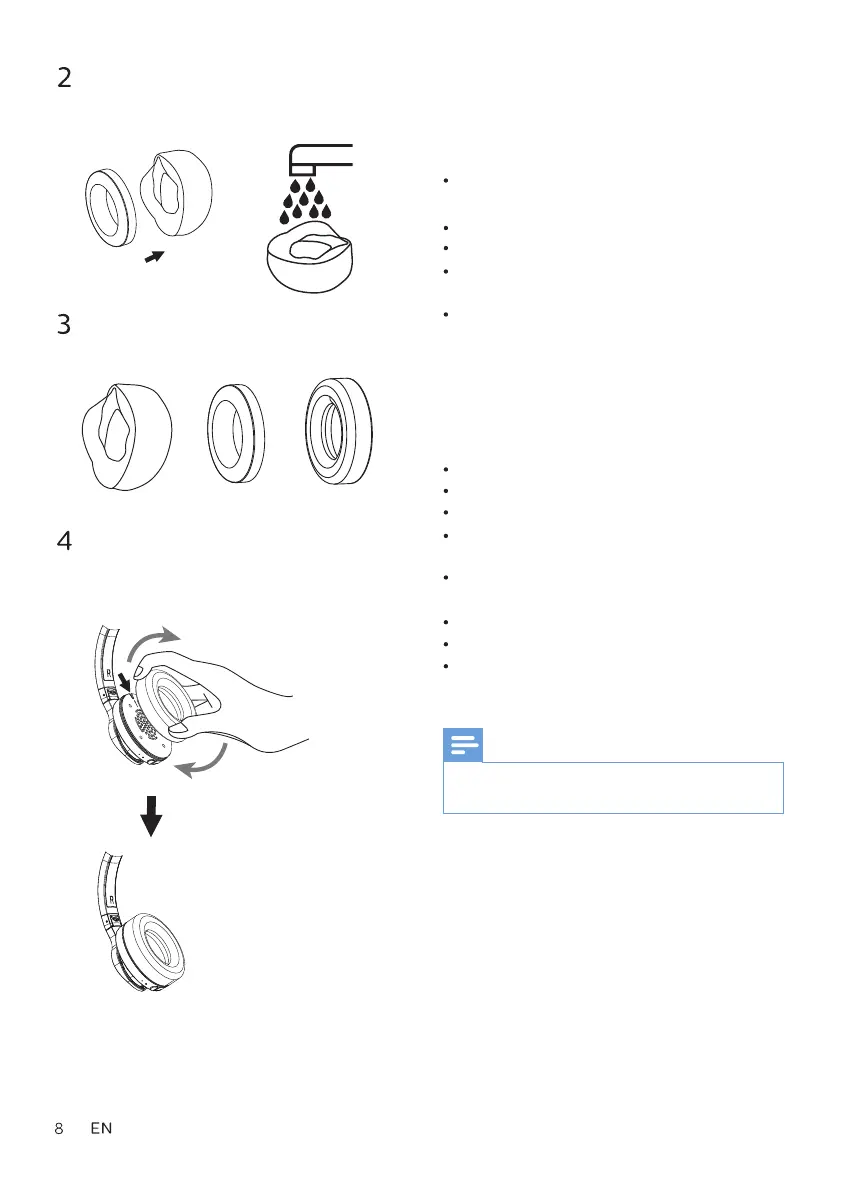 2

3

4

R

R

8 EN