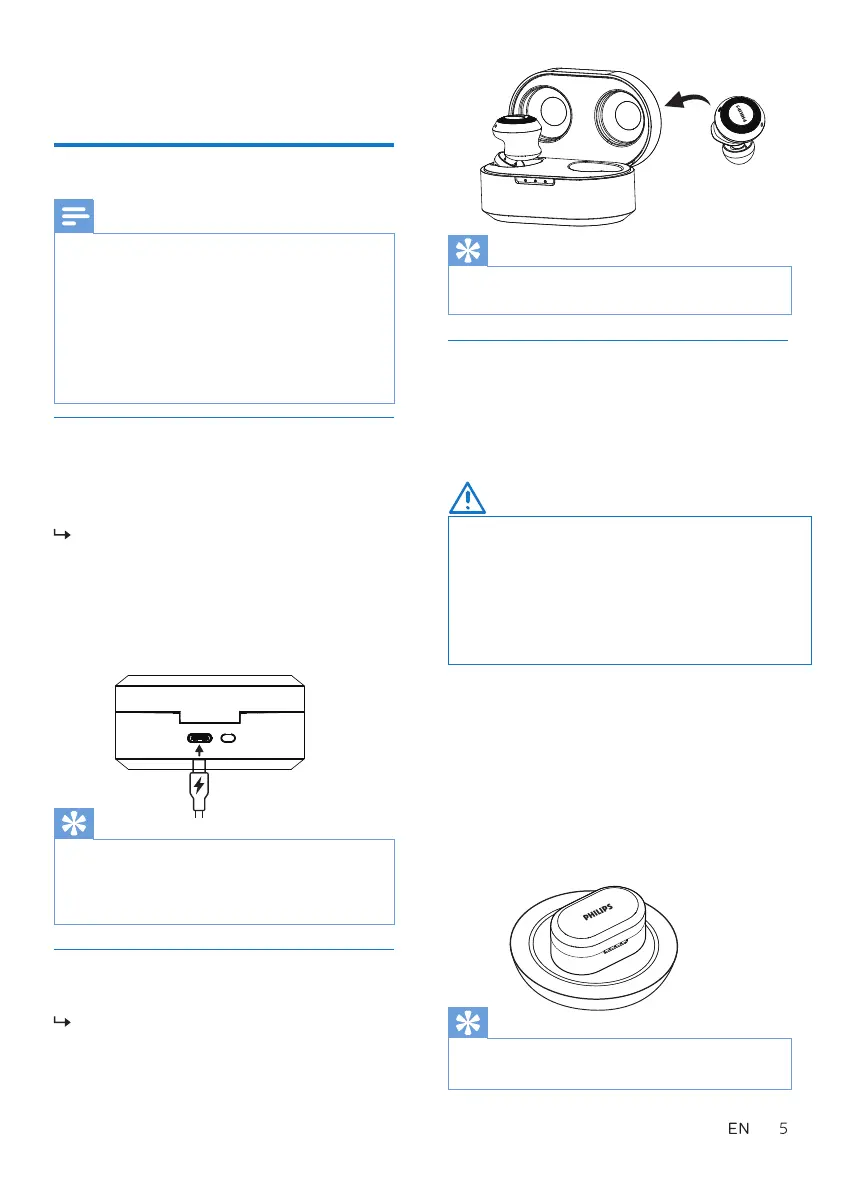 PHILIPS

EN 5