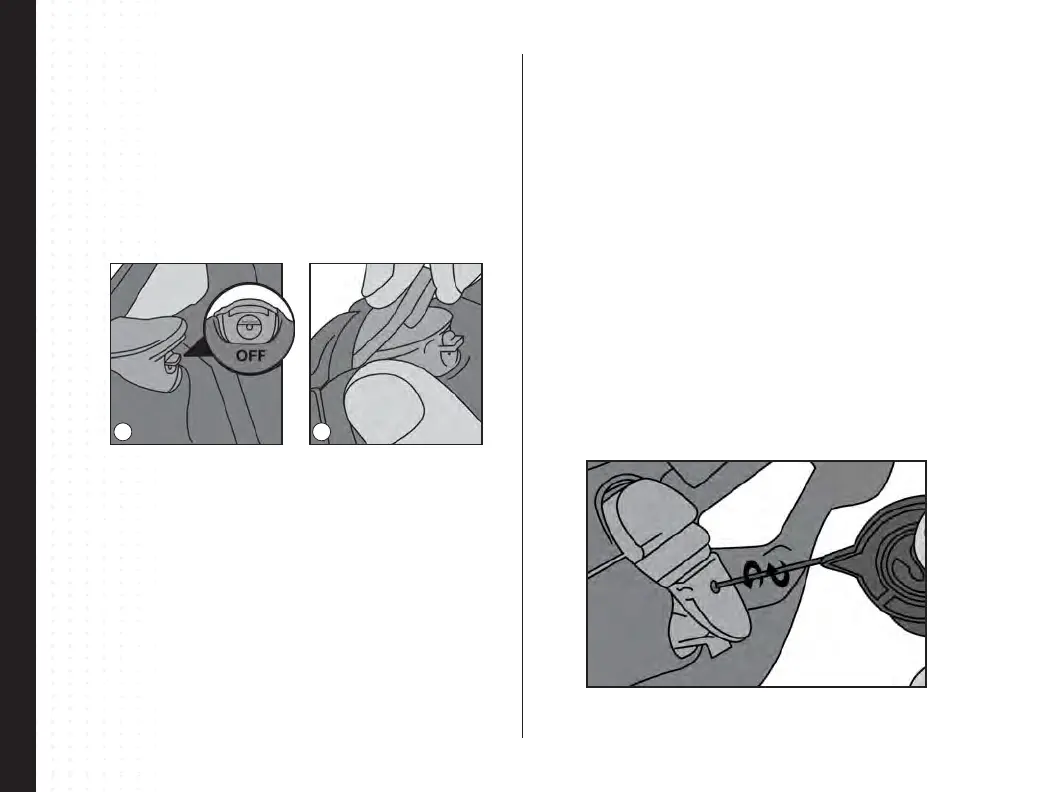 OFF