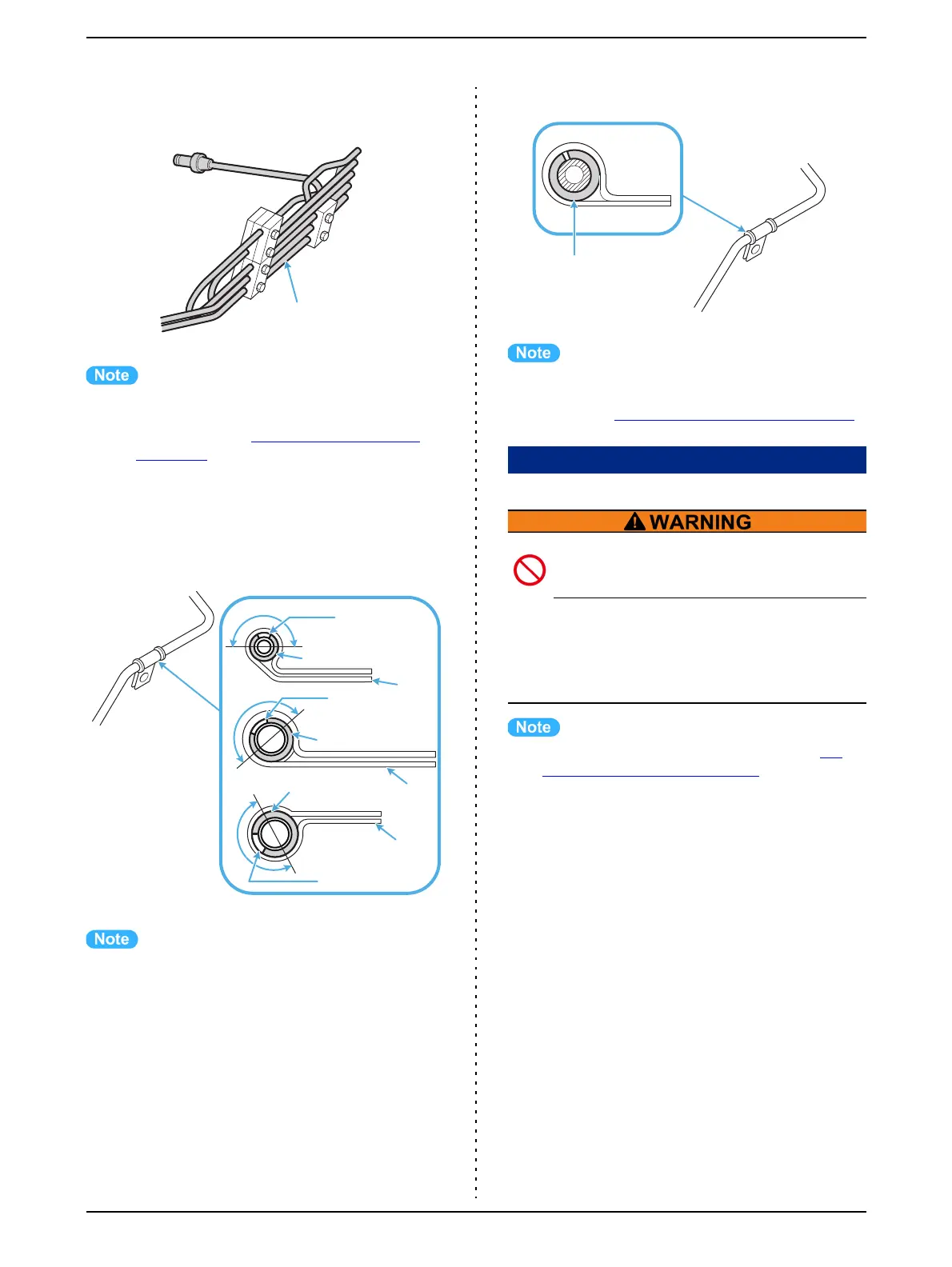 Note

Note

Note

WARNING

Note