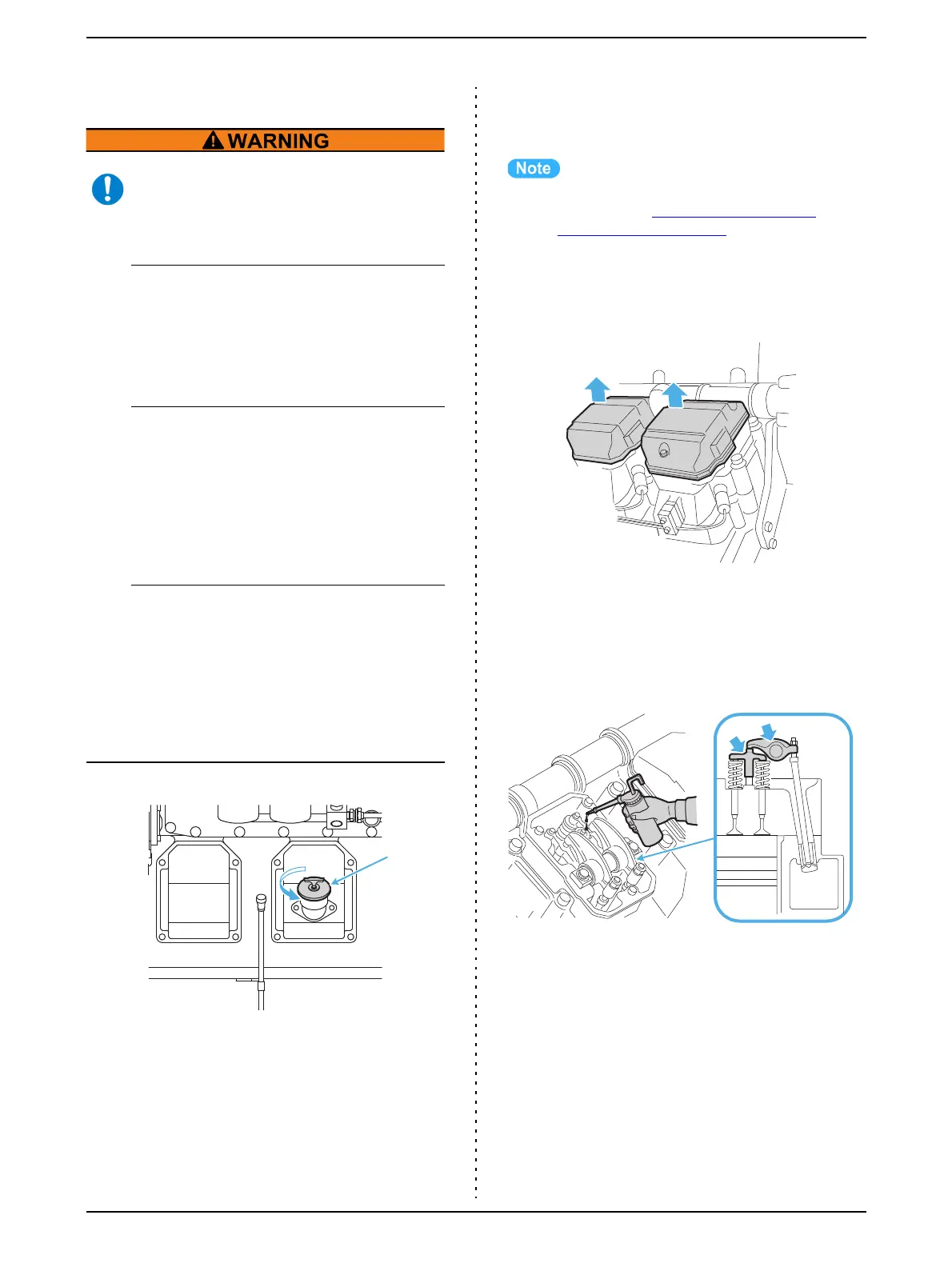 WARNING

Note