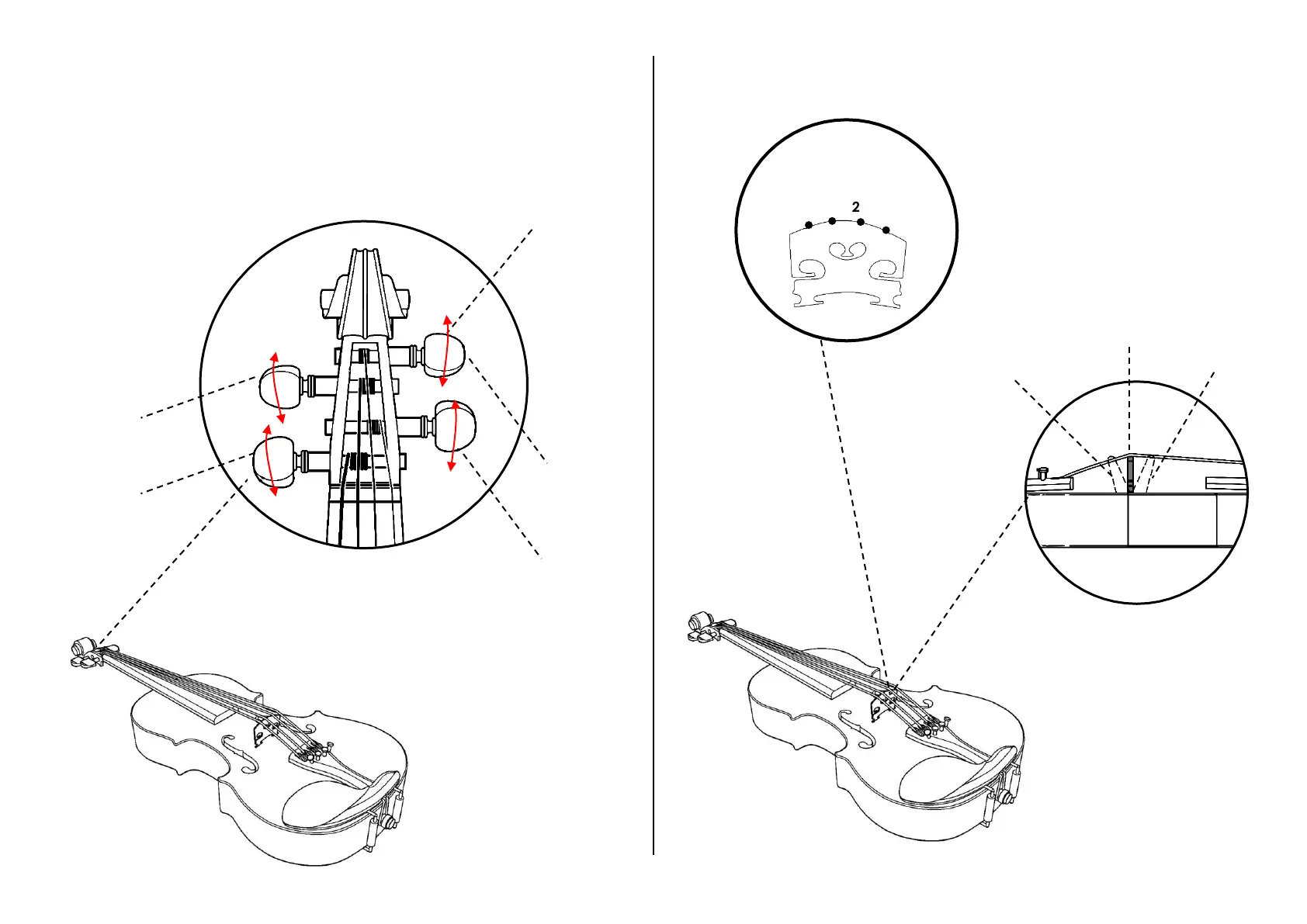 2