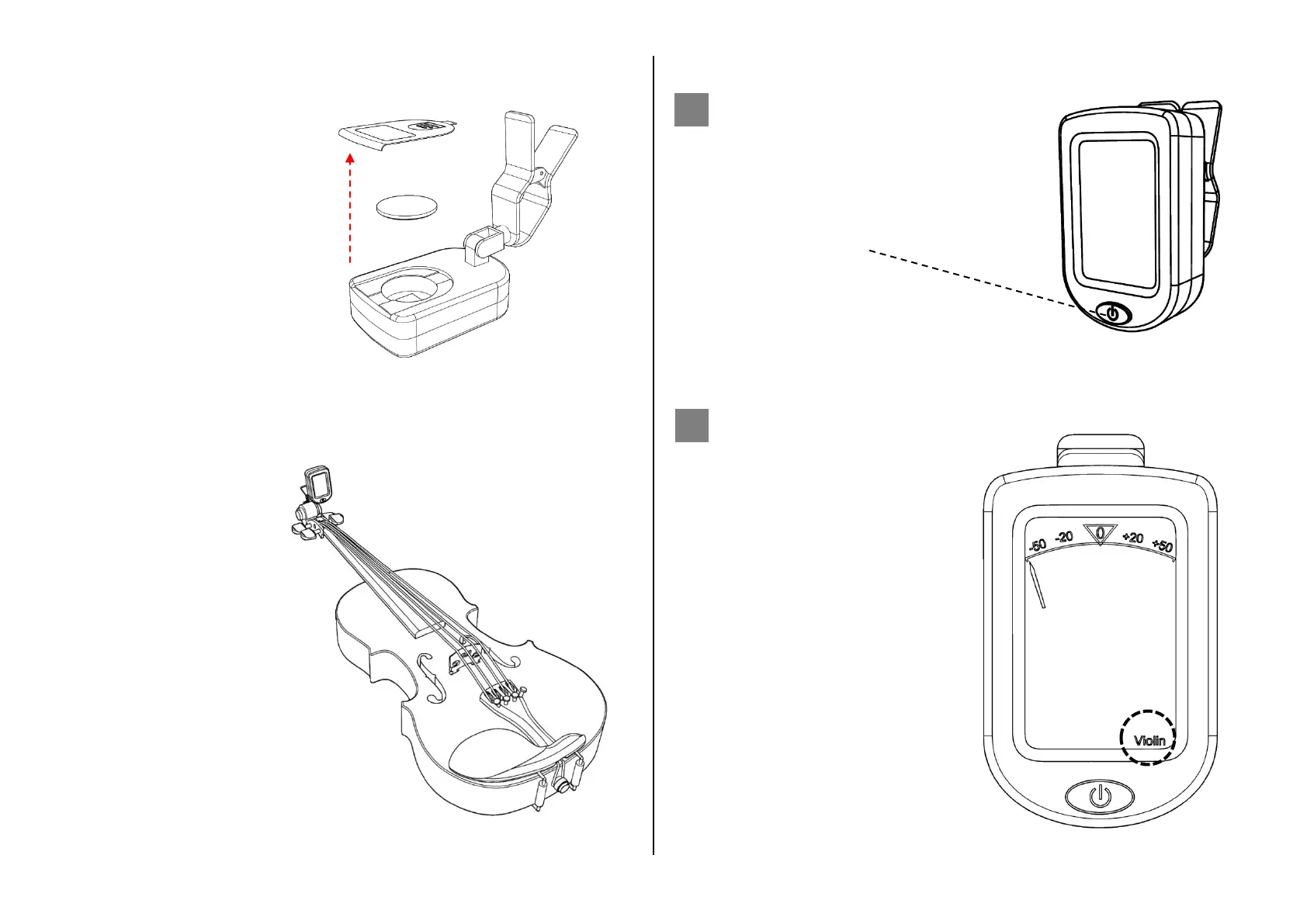 -50 -20 0 +20 +50

Violin