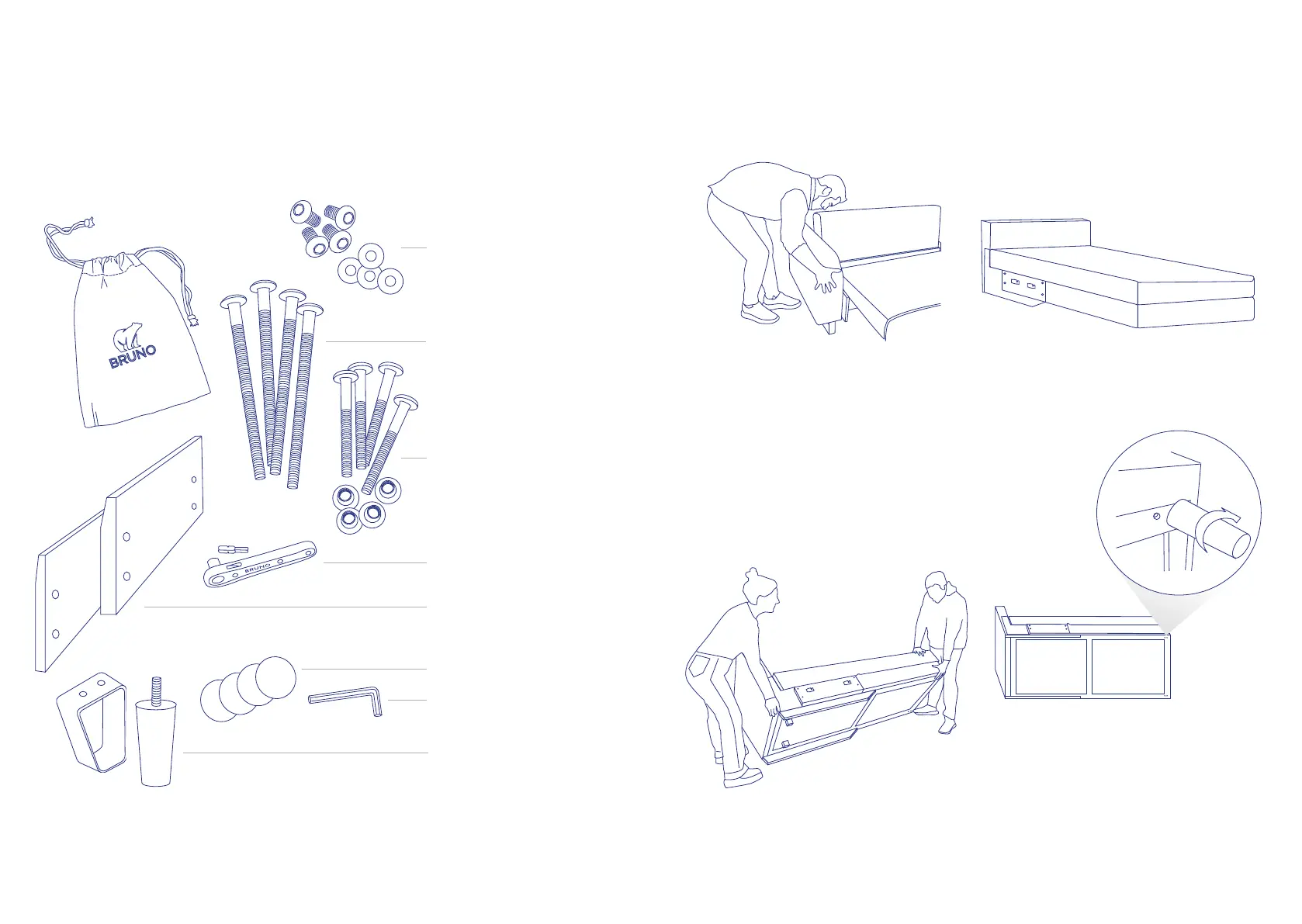 BRUNO

BRUNO