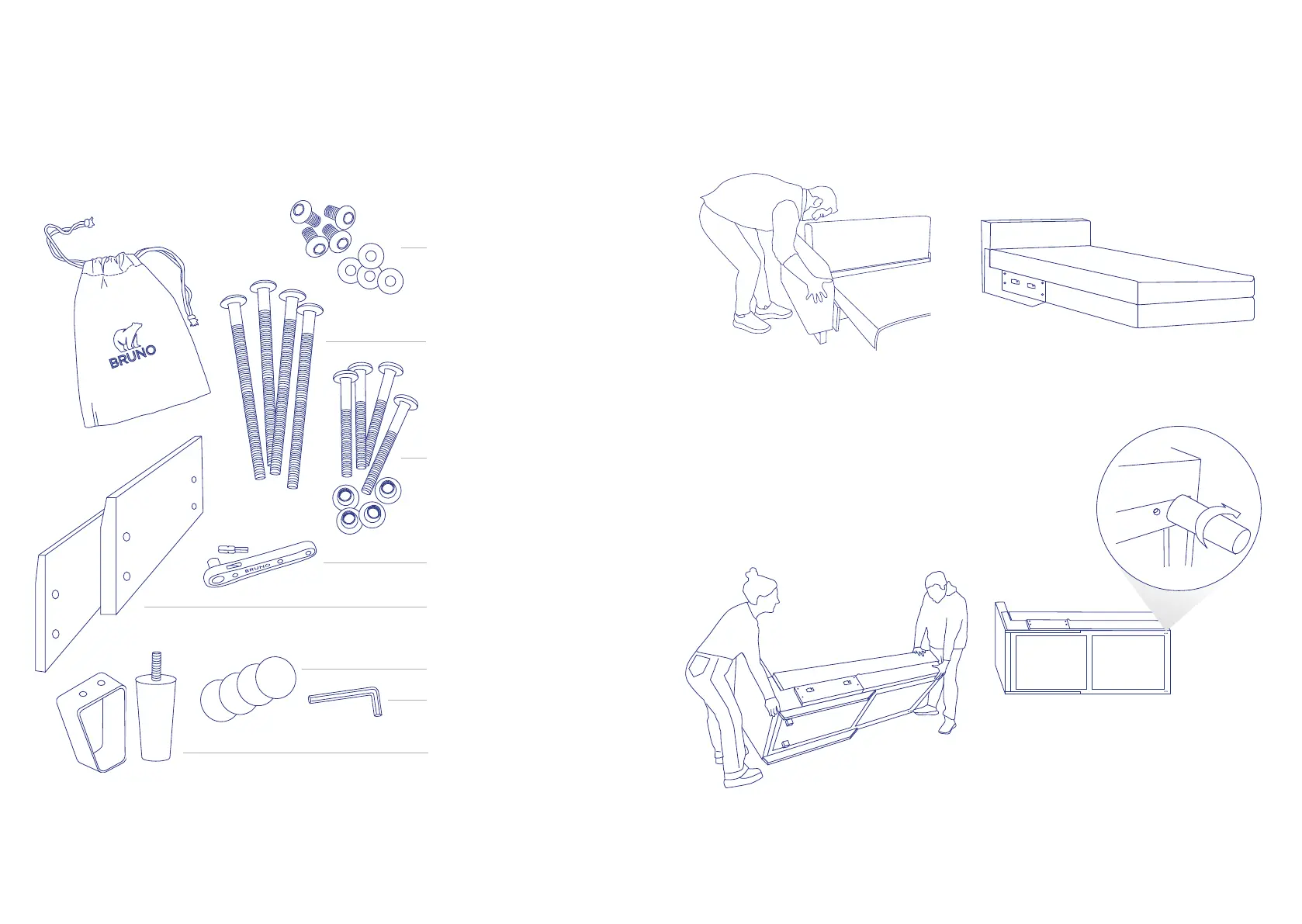 BRUNO

BRUNO