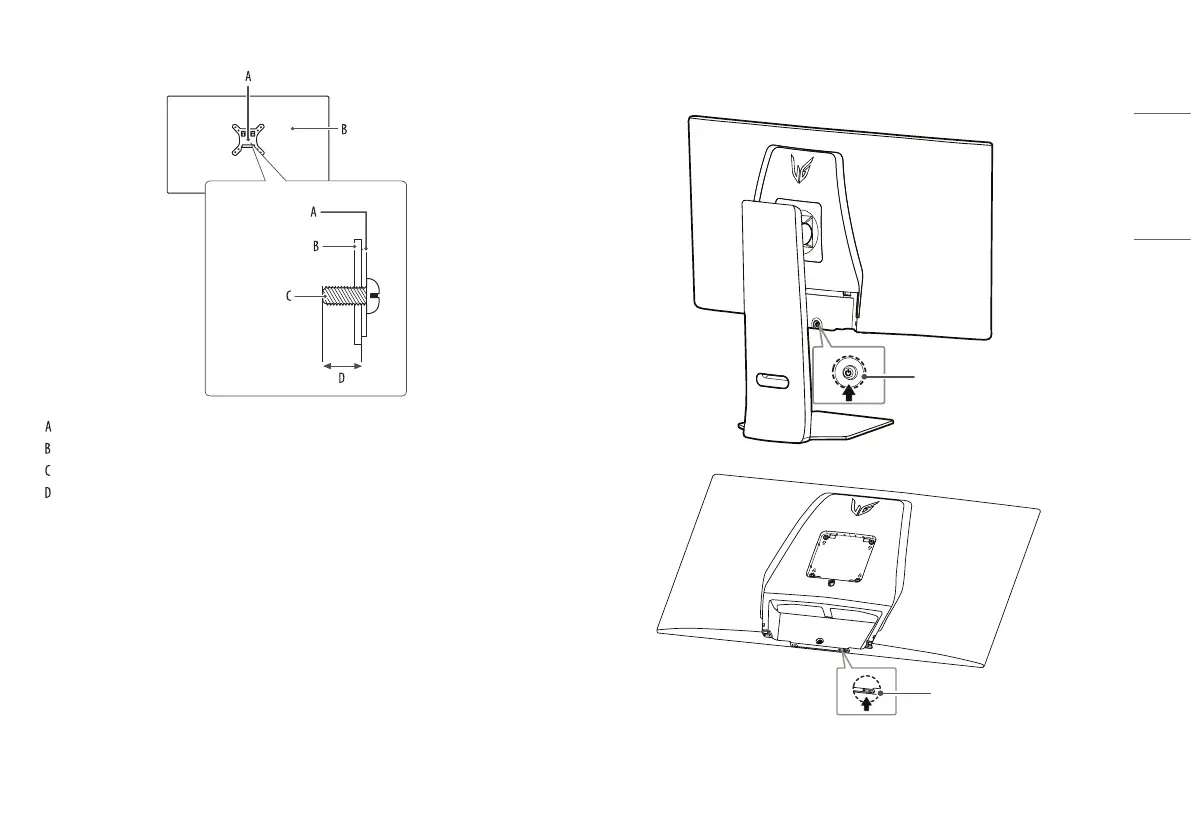 A

B

A

B

C

D

A
B
C
D