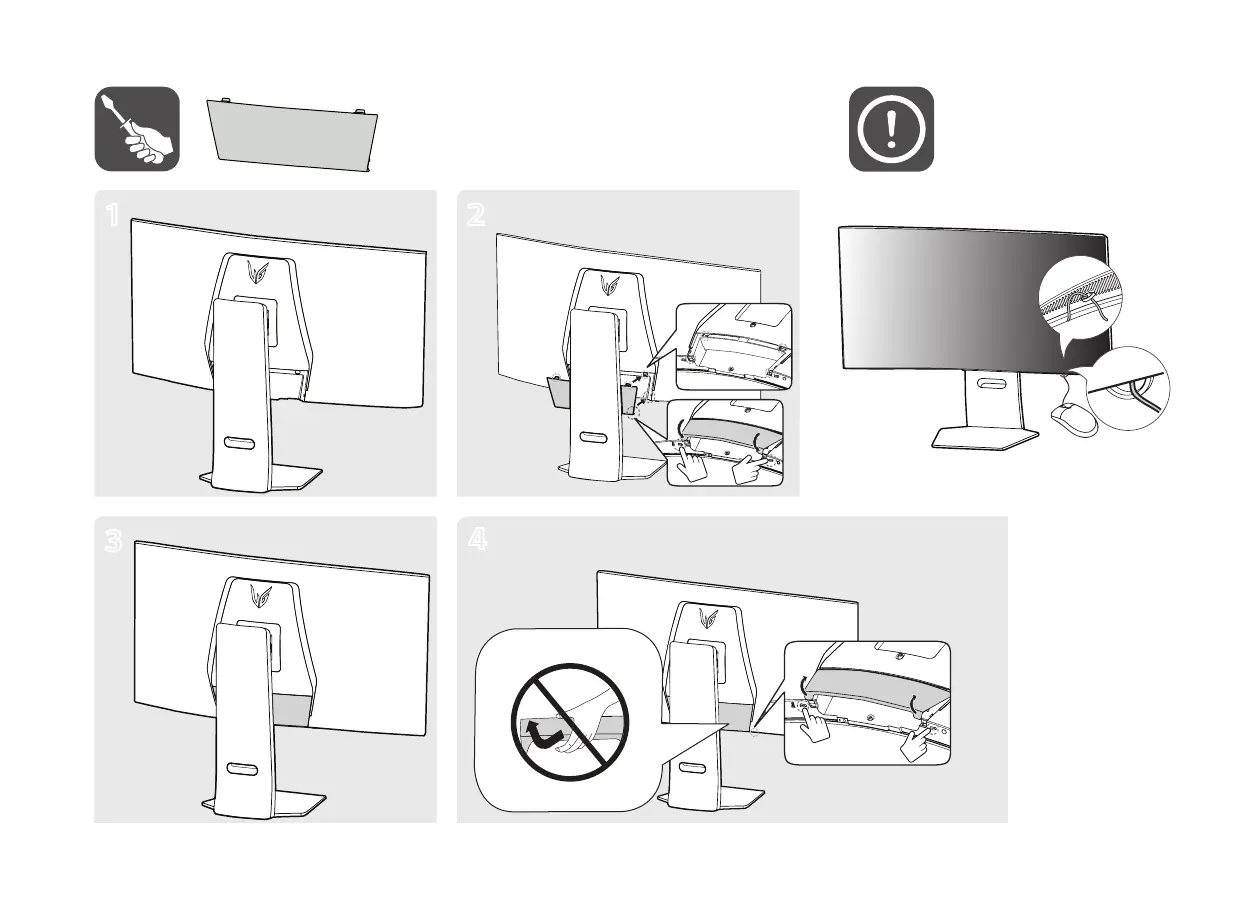 1

2

3

4