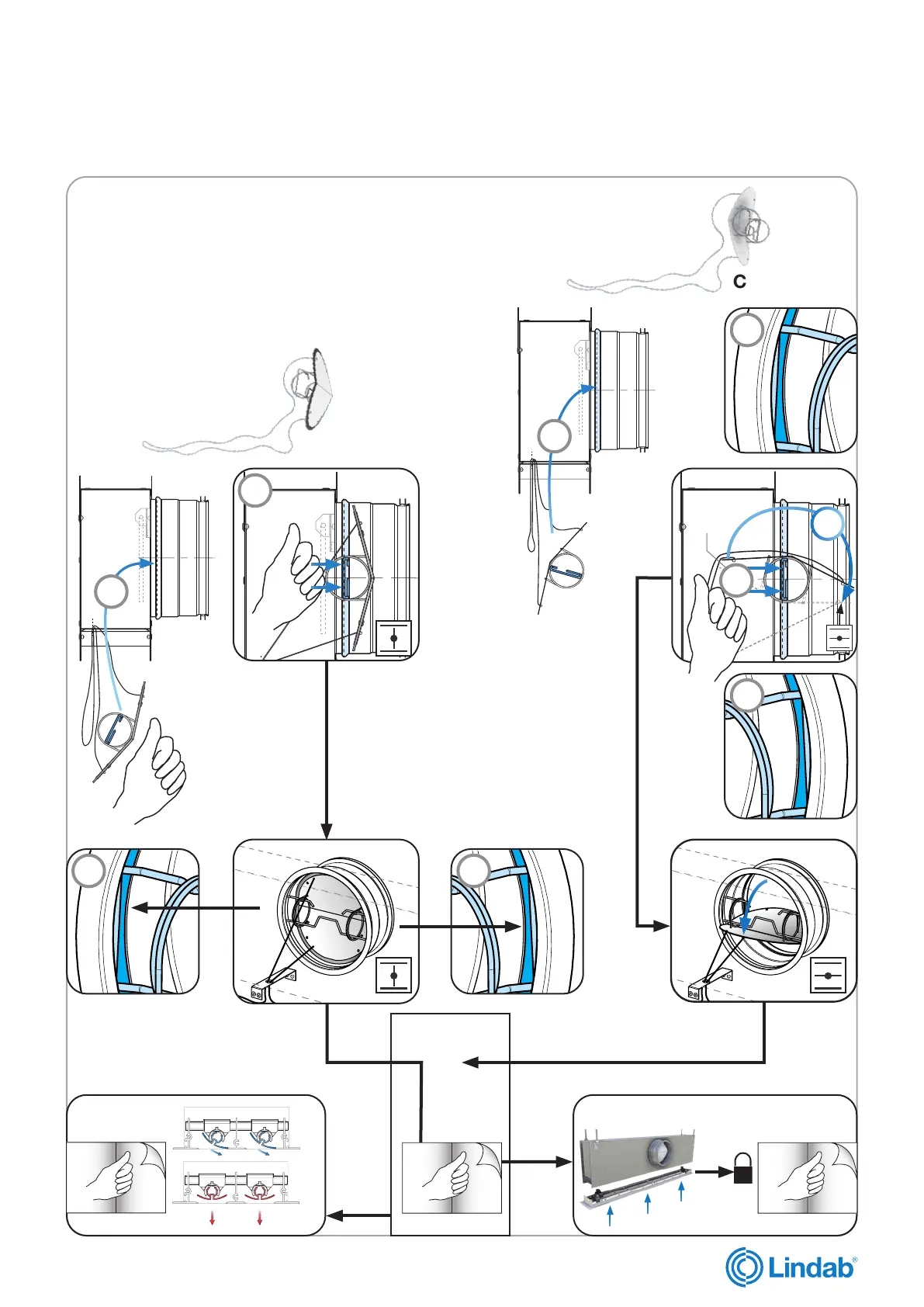 C

Lindab®