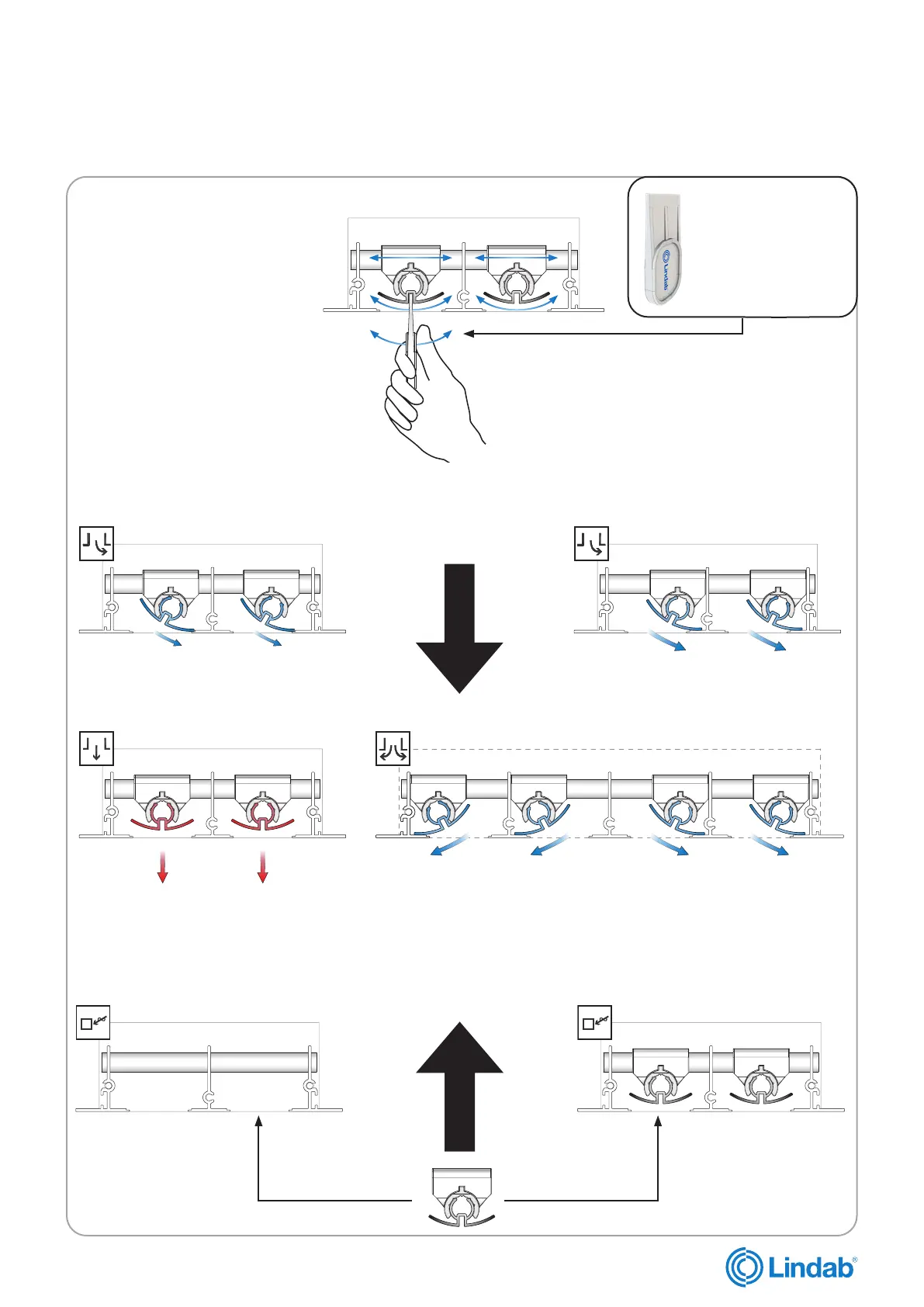 Lindab

Lindab®