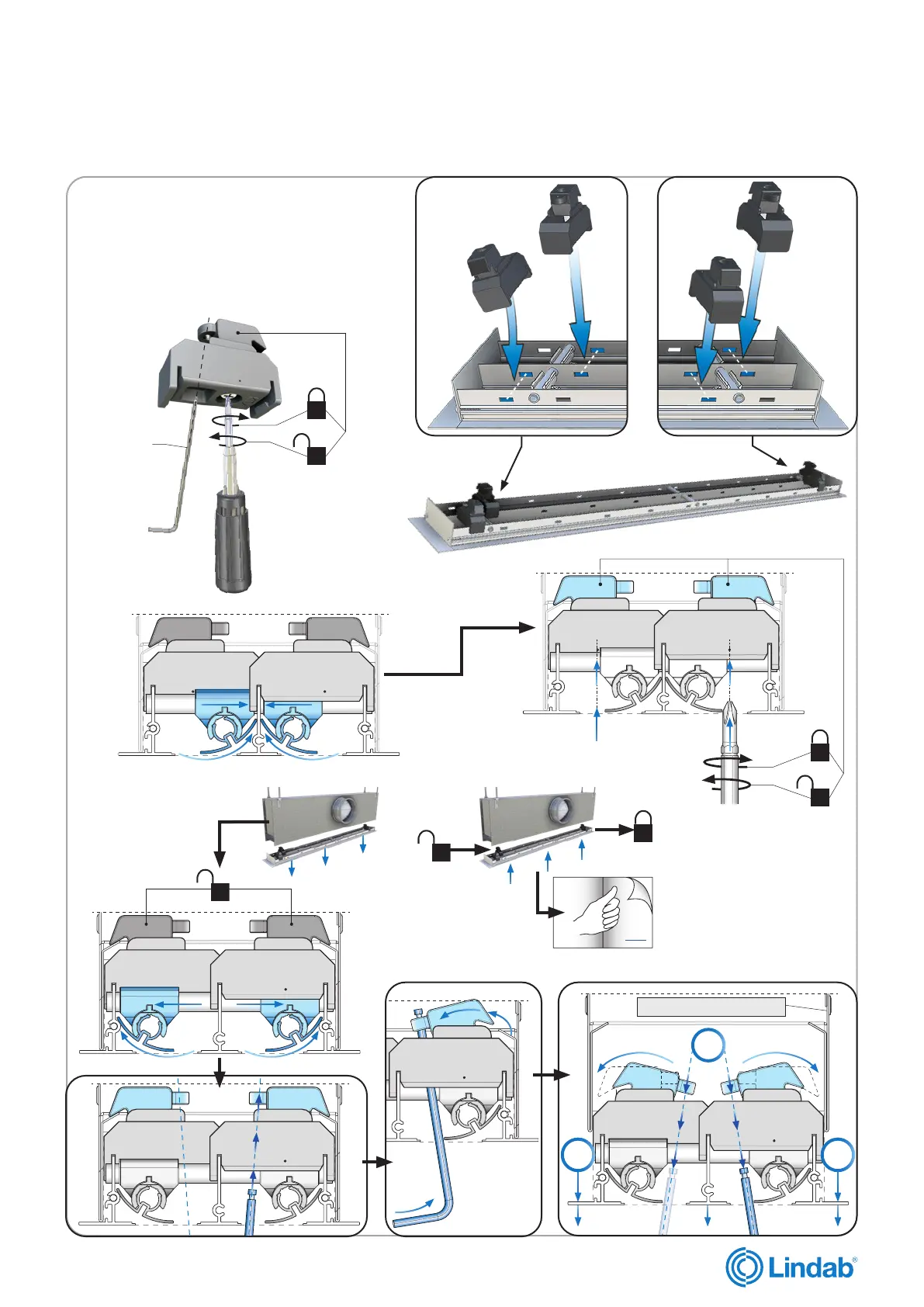 Lindab®