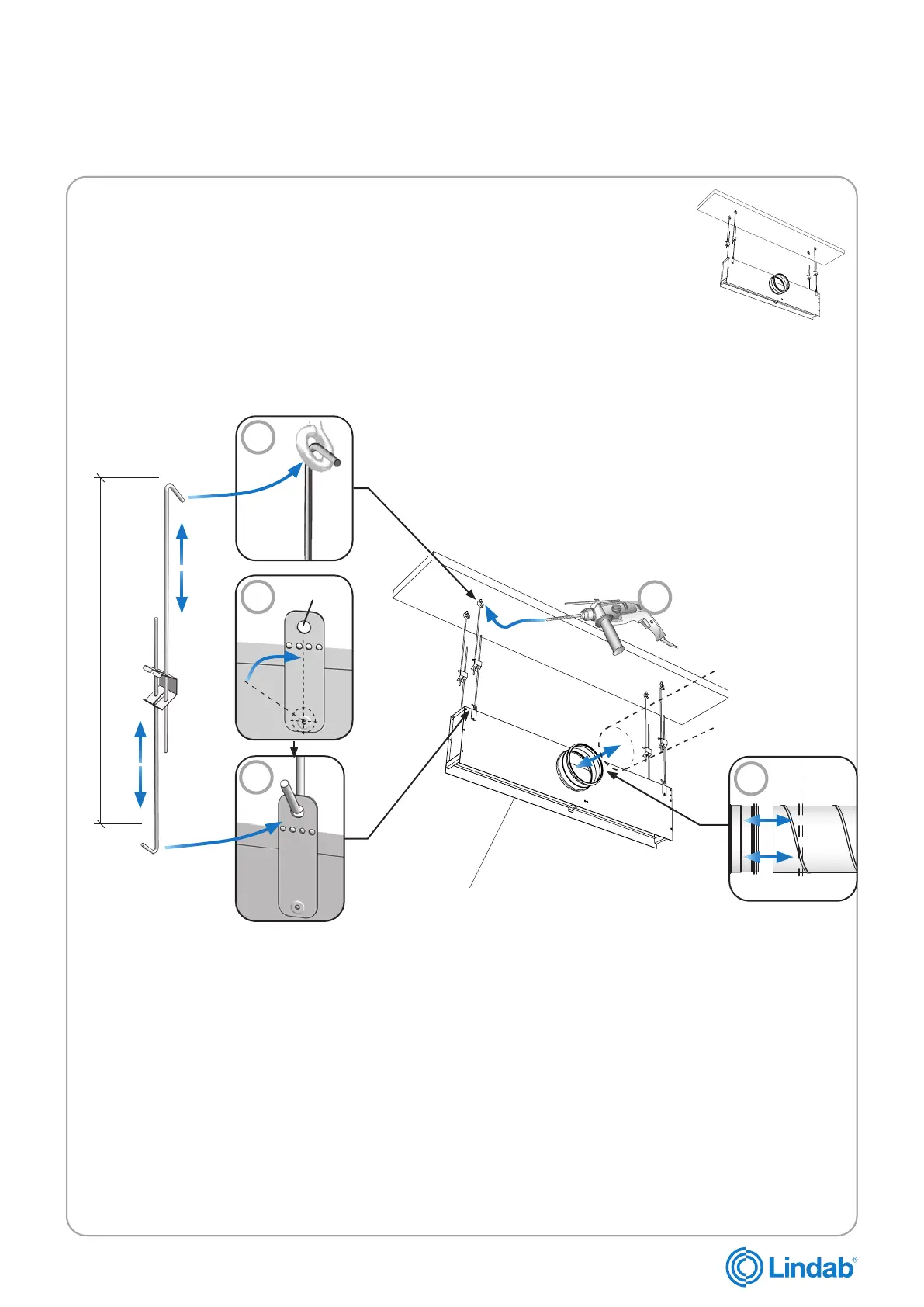 Lindab®