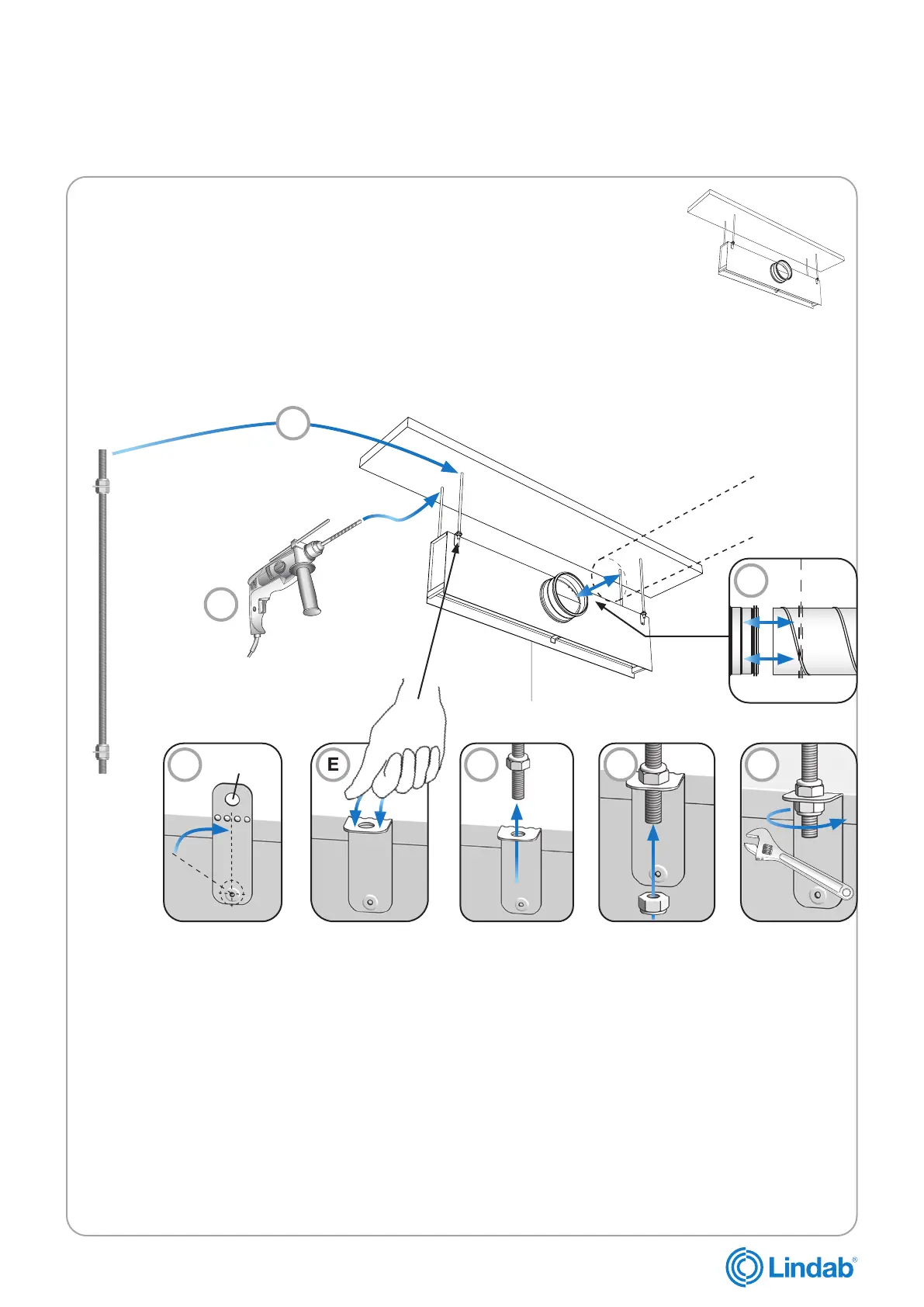 E

Lindab®