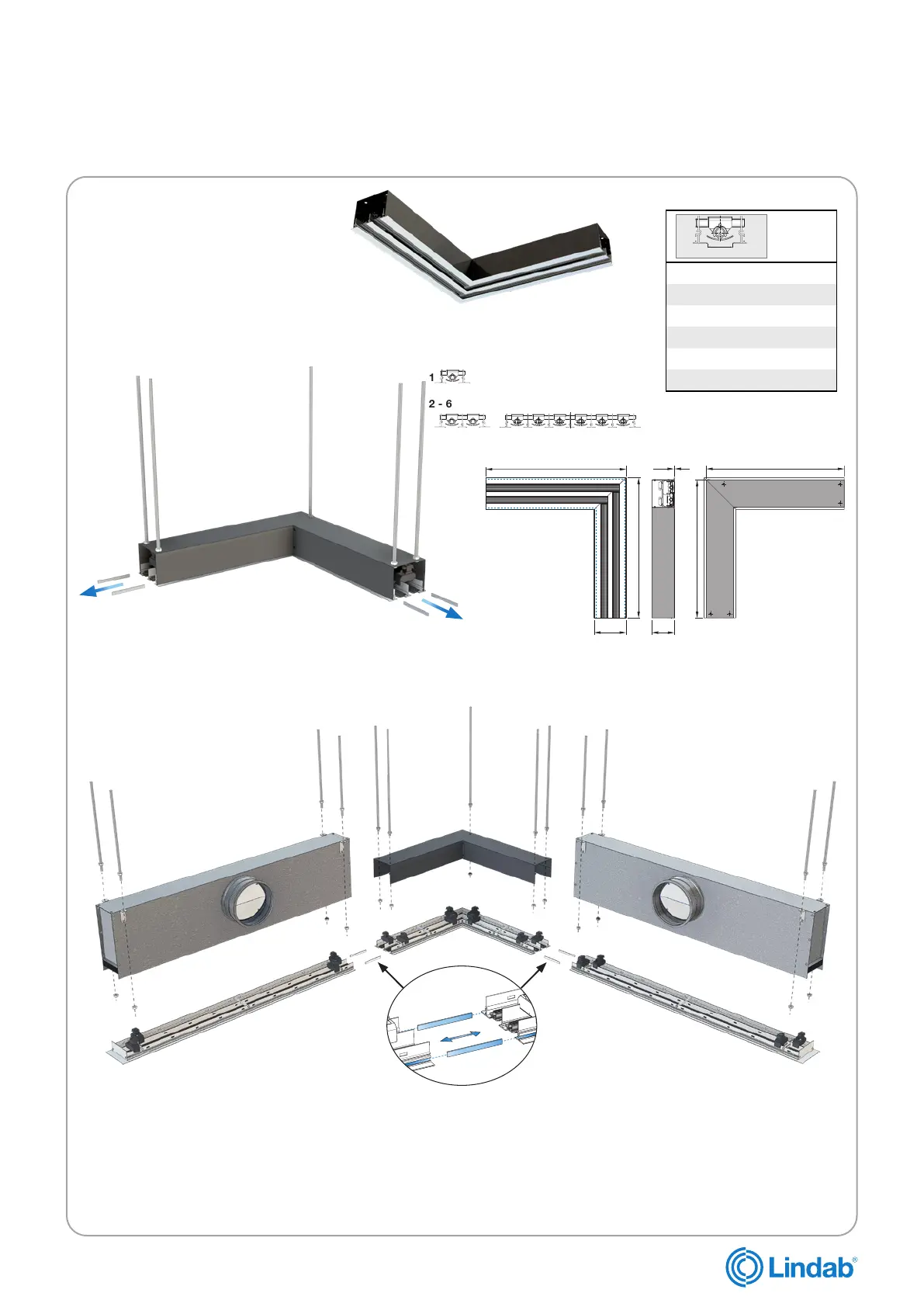 1

2 - 6

Lindab®