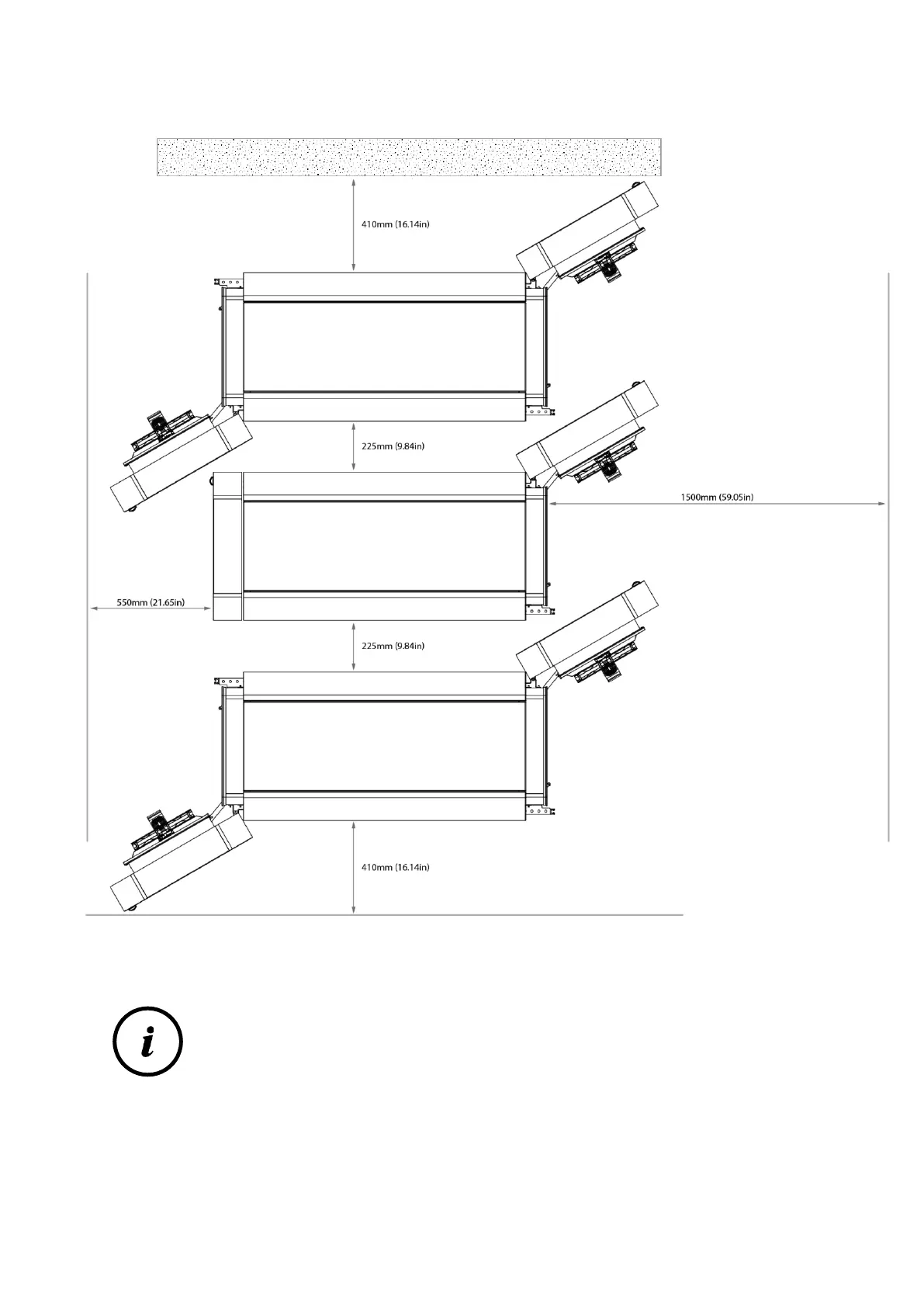 410mm (16.14in)

225mm (9.84in)

1500mm (59.05in)

550mm (21.65in)

225mm (9.84in)

410mm (16.14in)

i